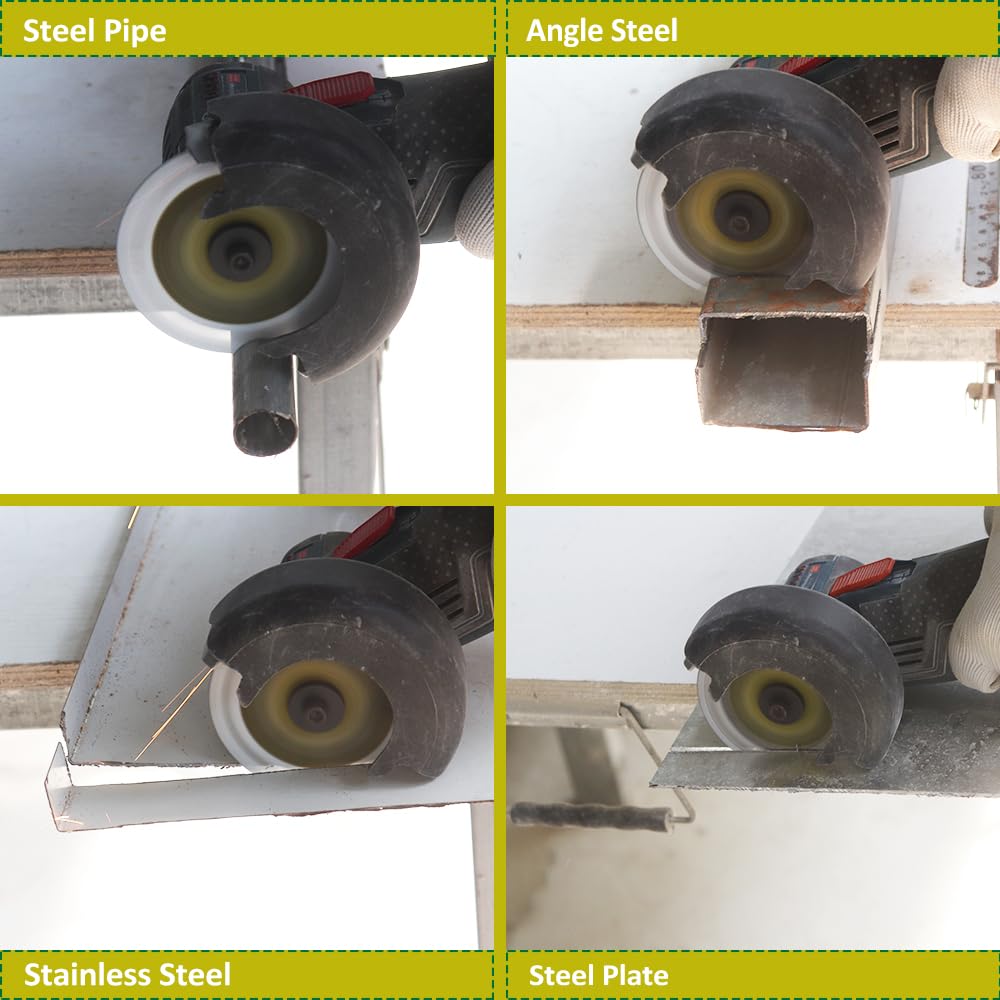 Steel Pipe

Angle Steel

Stainless Steel

Steel Plate