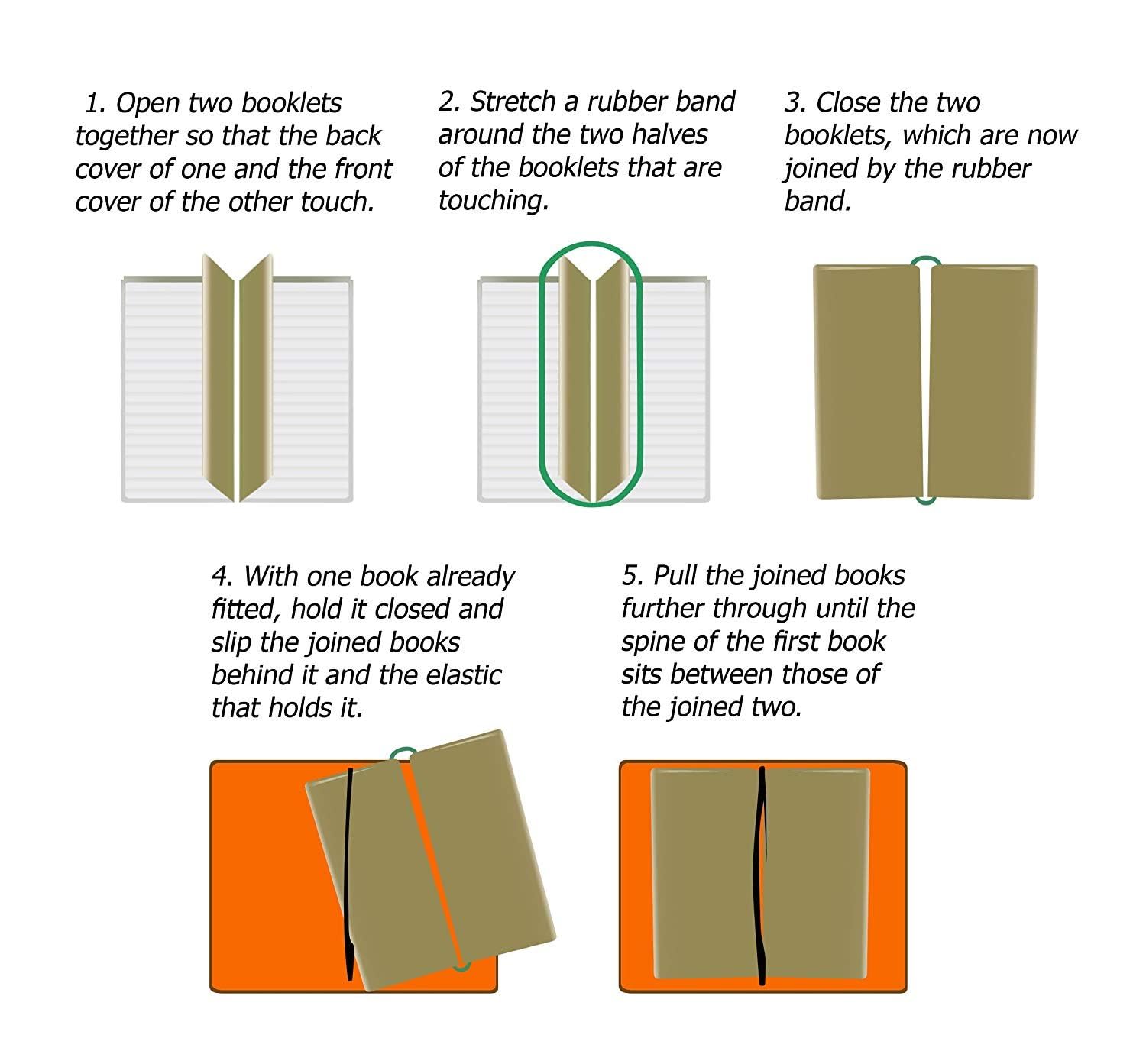 1. Open two booklets together so that the back cover of one and the front cover of the other touch.

2. Stretch a rubber band around the two halves of the booklets that are touching.

3. Close the two booklets, which are now joined by the rubber band.

4. With one book already fitted, hold it closed and slip the joined books behind it and the elastic that holds it.

5. Pull the joined books further through until the spine of the first book sits between those of the joined two.