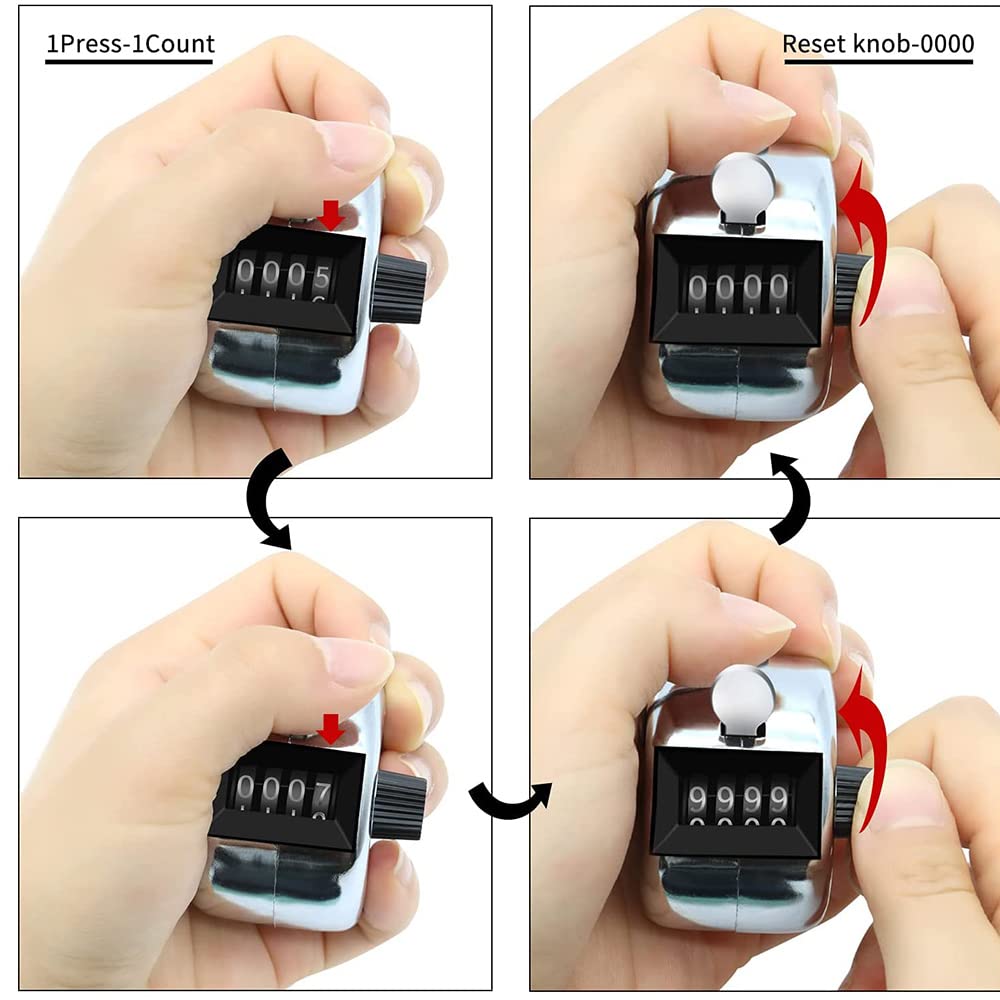 1Press-1Count

0005

Reset knob-0000

0000

0007

9999