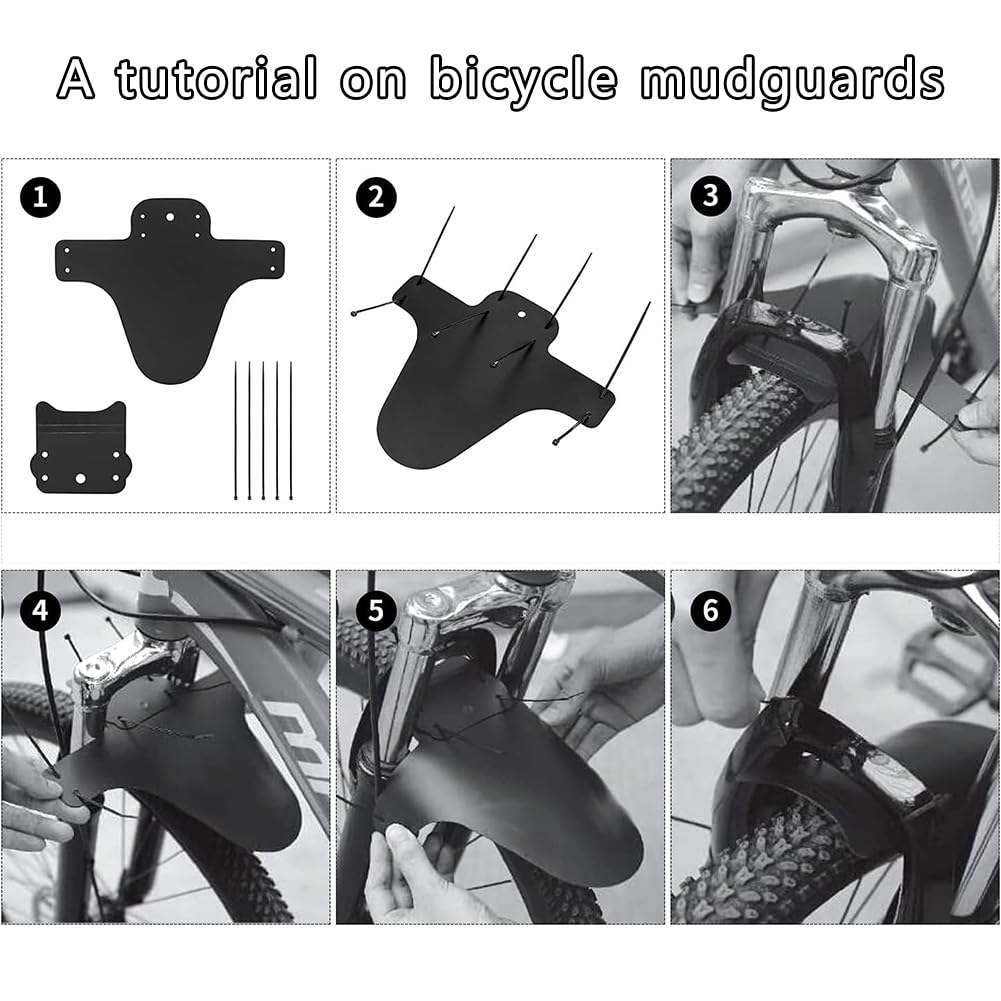 A tutorial on bicycle mudguards

1

2

3

4

5

6