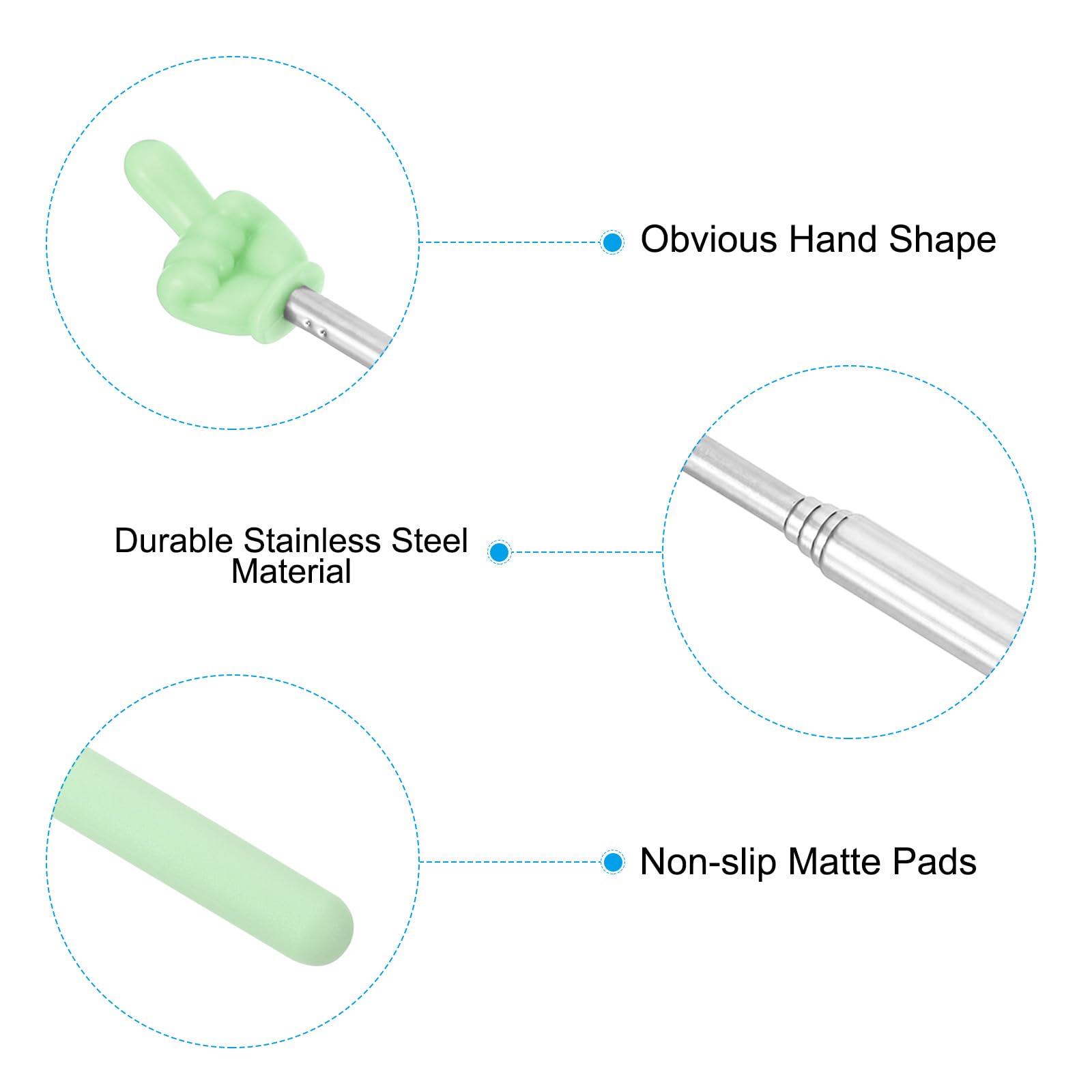 Obvious Hand Shape

Durable Stainless Steel Material

Non-slip Matte Pads