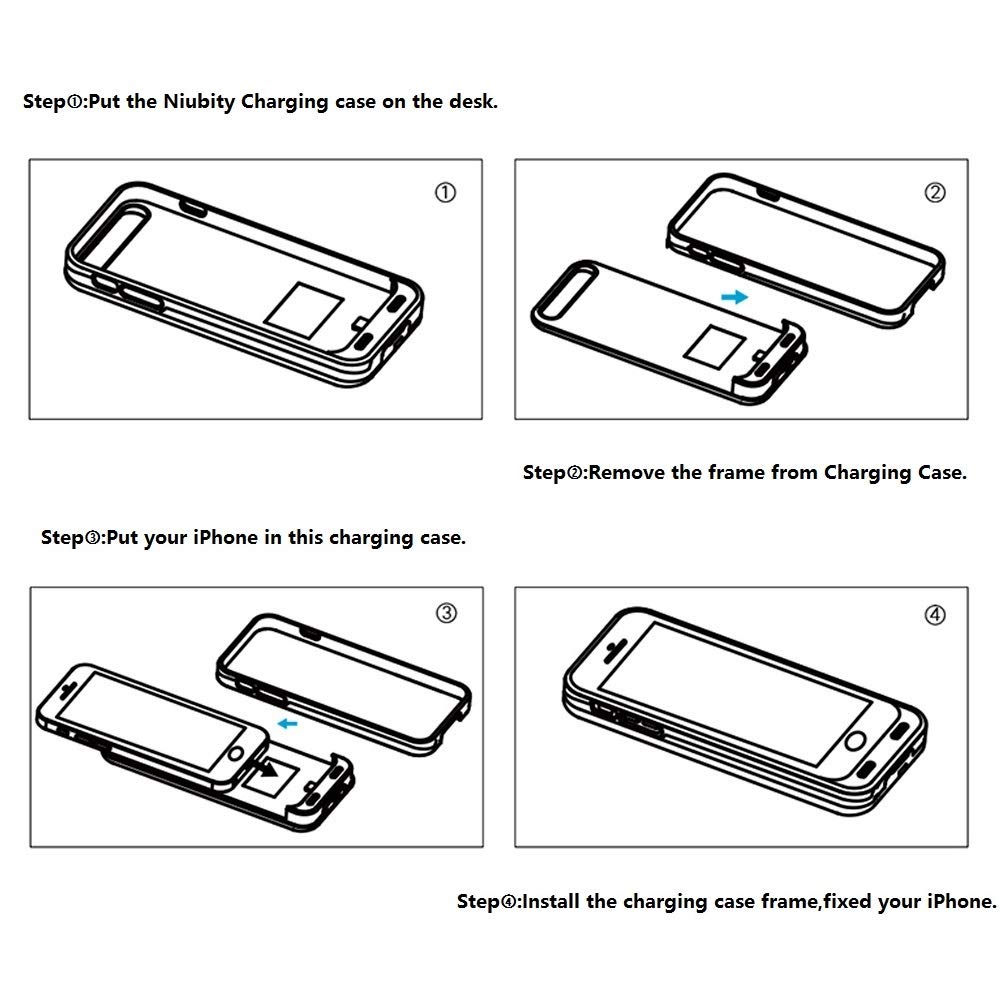 Step①:Put the Niubity Charging case on the desk.

①

②

Step②:Remove the frame from Charging Case.

Step③:Put your iPhone in this charging case.

③

④

Step④:Install the charging case frame,fixed your iPhone.