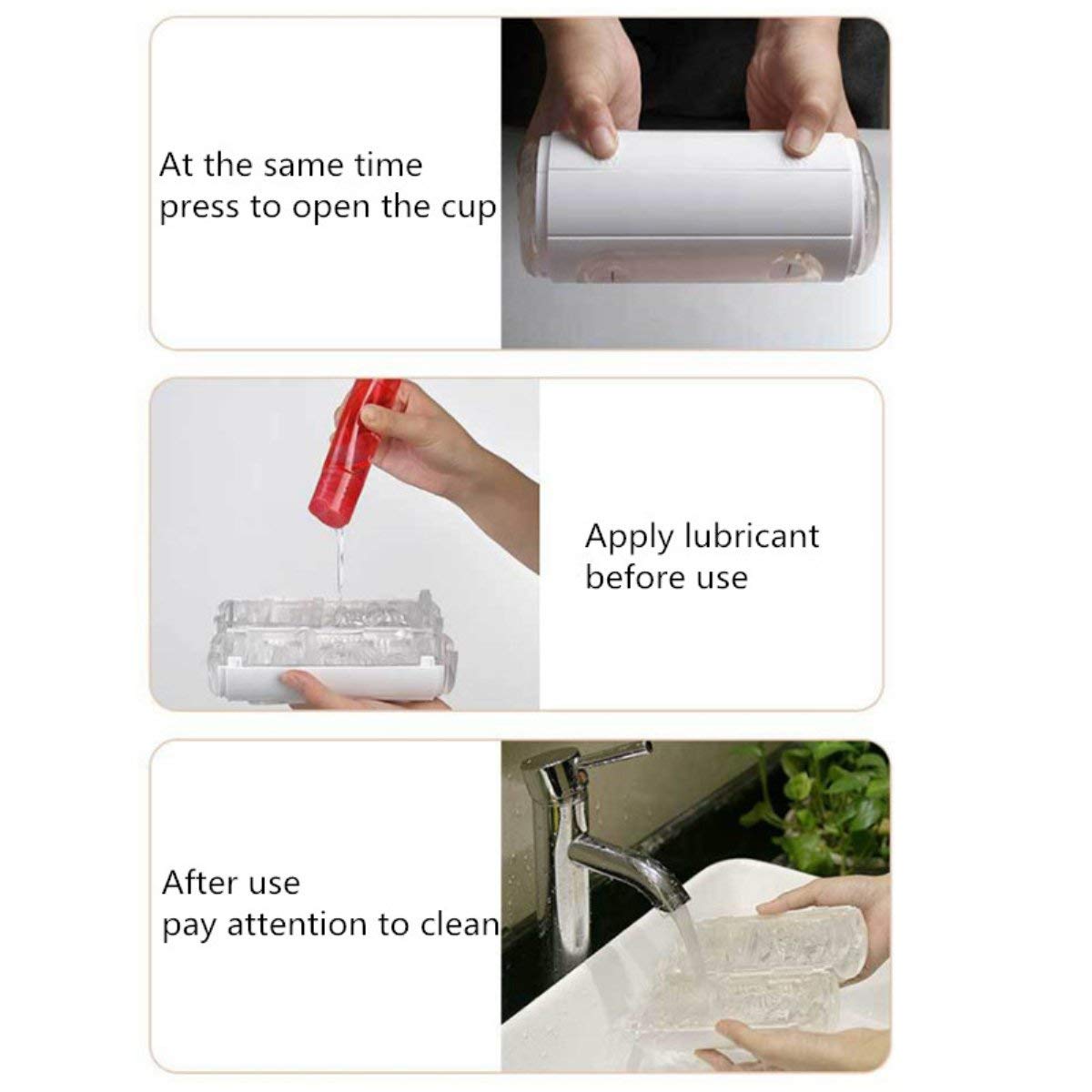 At the same time
press to open the cup

Apply lubricant
before use

After use
pay attention to clean