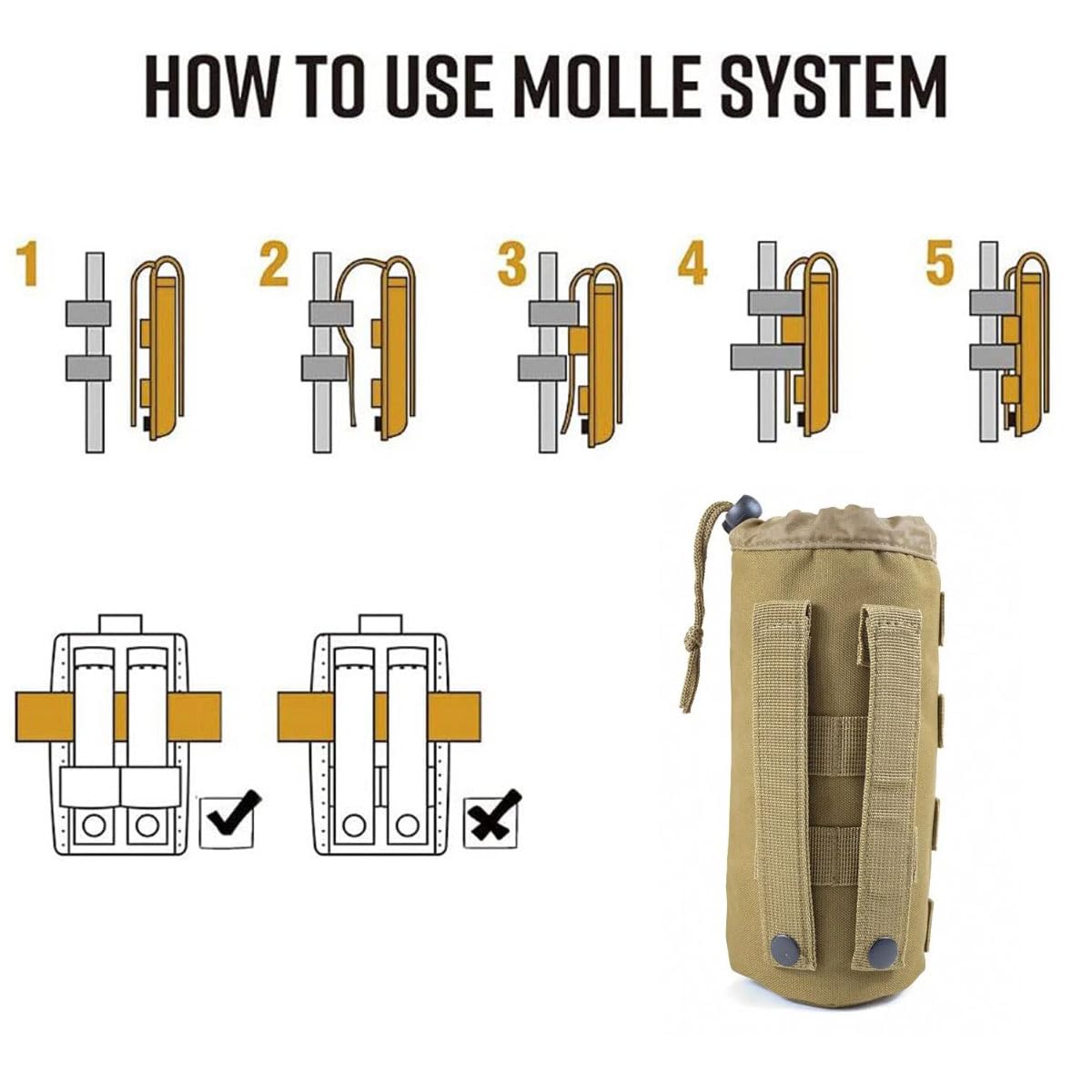 HOW TO USE MOLLE SYSTEM

1

2

3

4

5