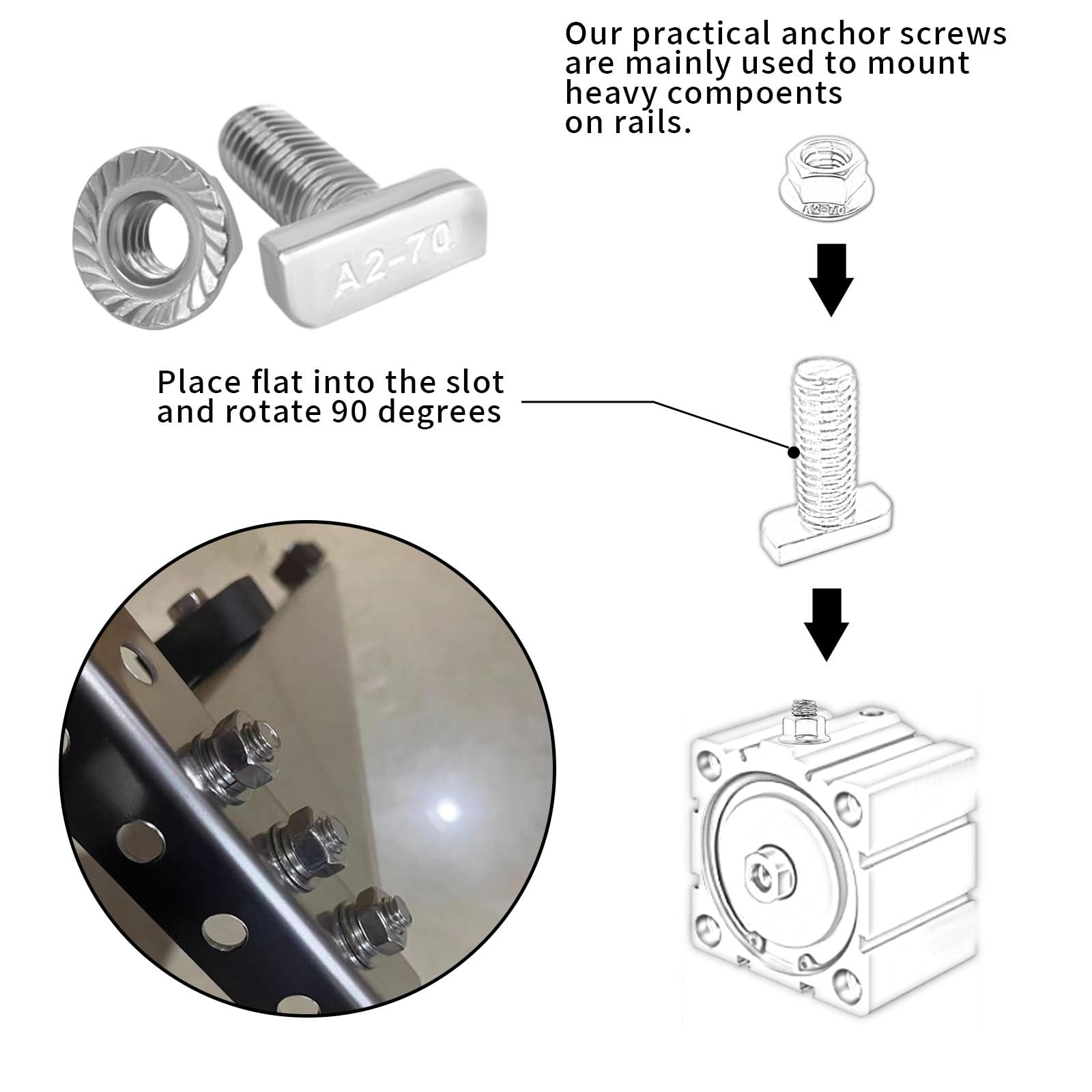 Our practical anchor screws are mainly used to mount heavy compoents on rails.

A2-70

A2-70

Place flat into the slot and rotate 90 degrees