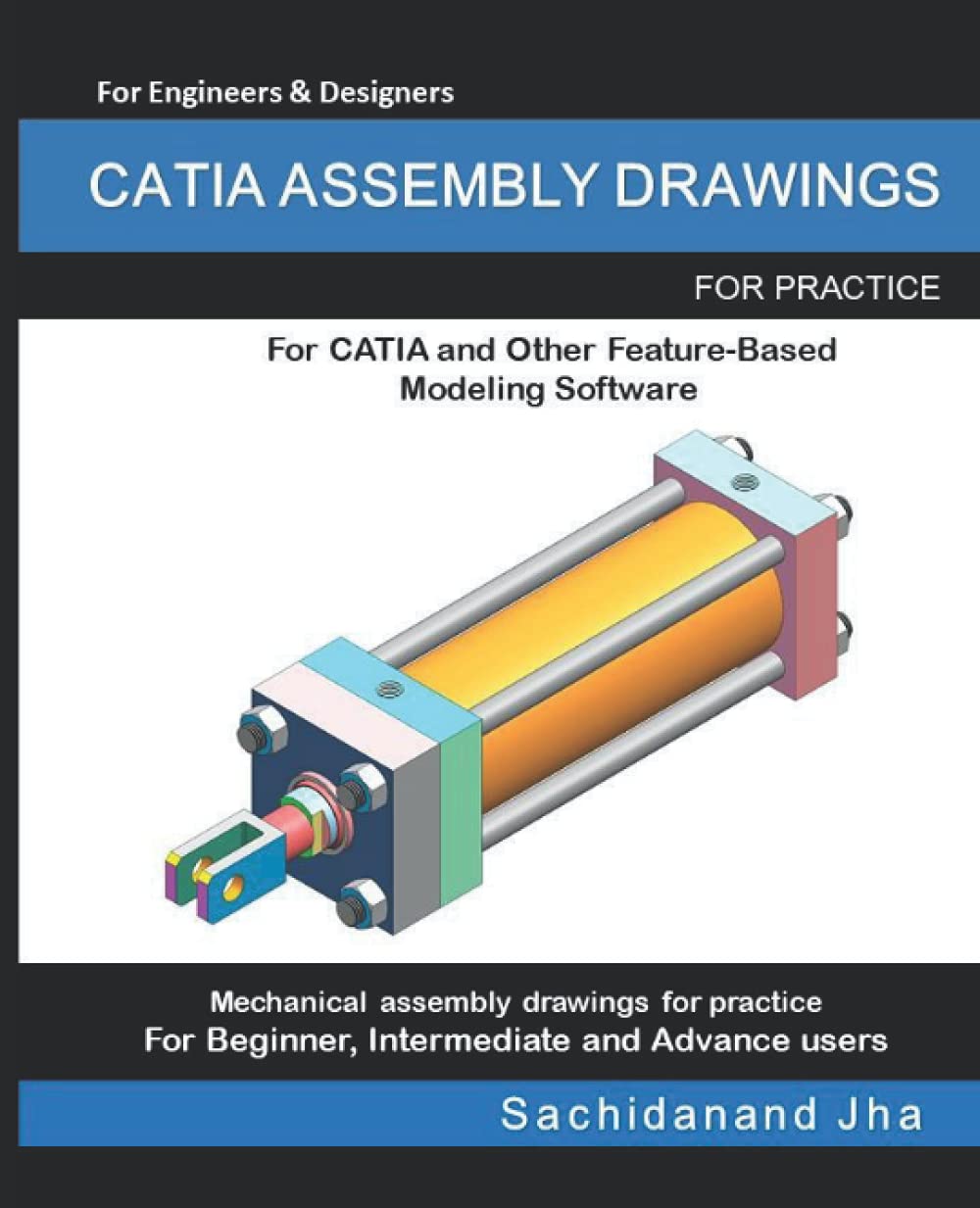 For Engineers & Designers

CATIA ASSEMBLY DRAWINGS

FOR PRACTICE

For CATIA and Other Feature-Based Modeling Software

Mechanical assembly drawings for practice
For Beginner, Intermediate and Advance users

Sachidanand Jha