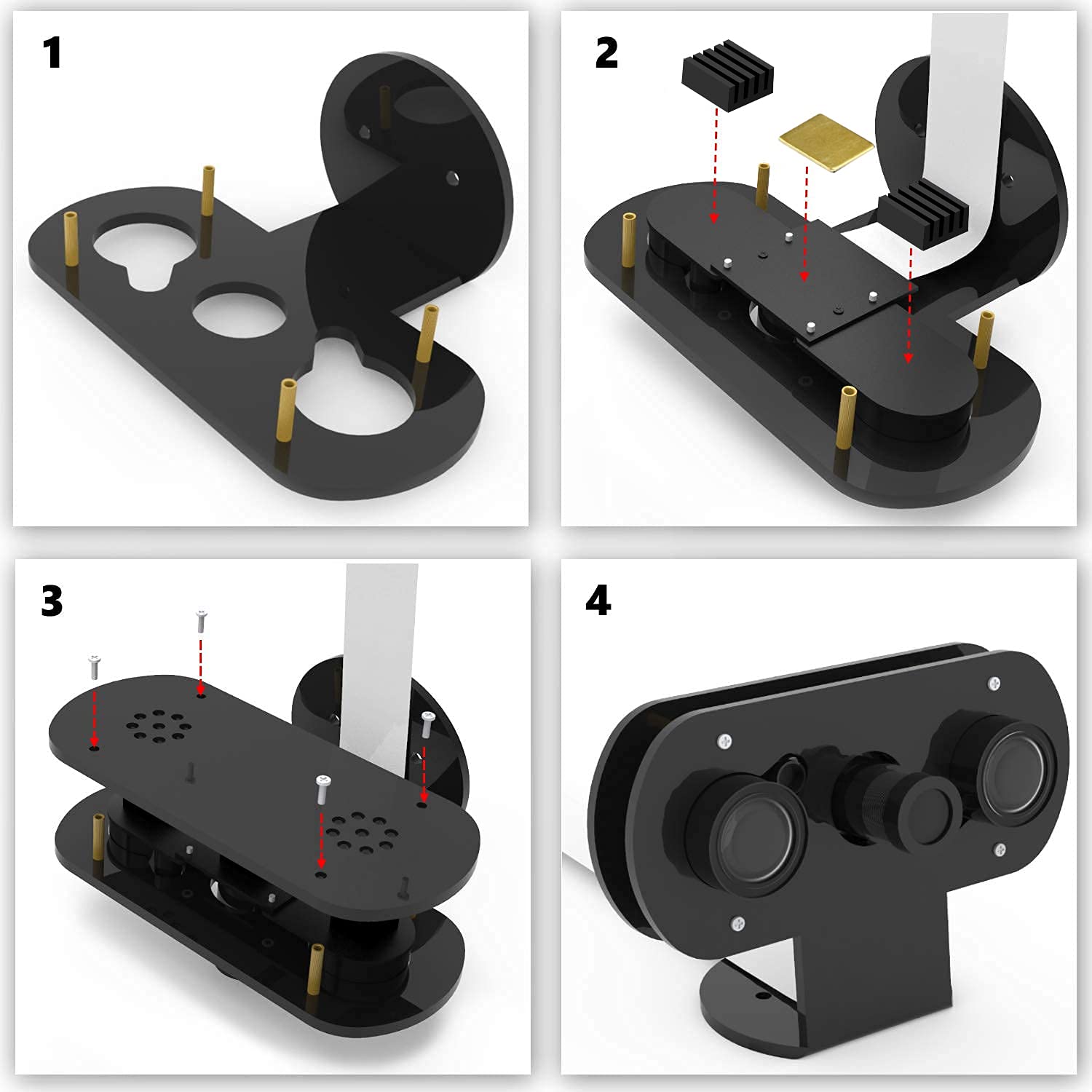 1

2

3

4