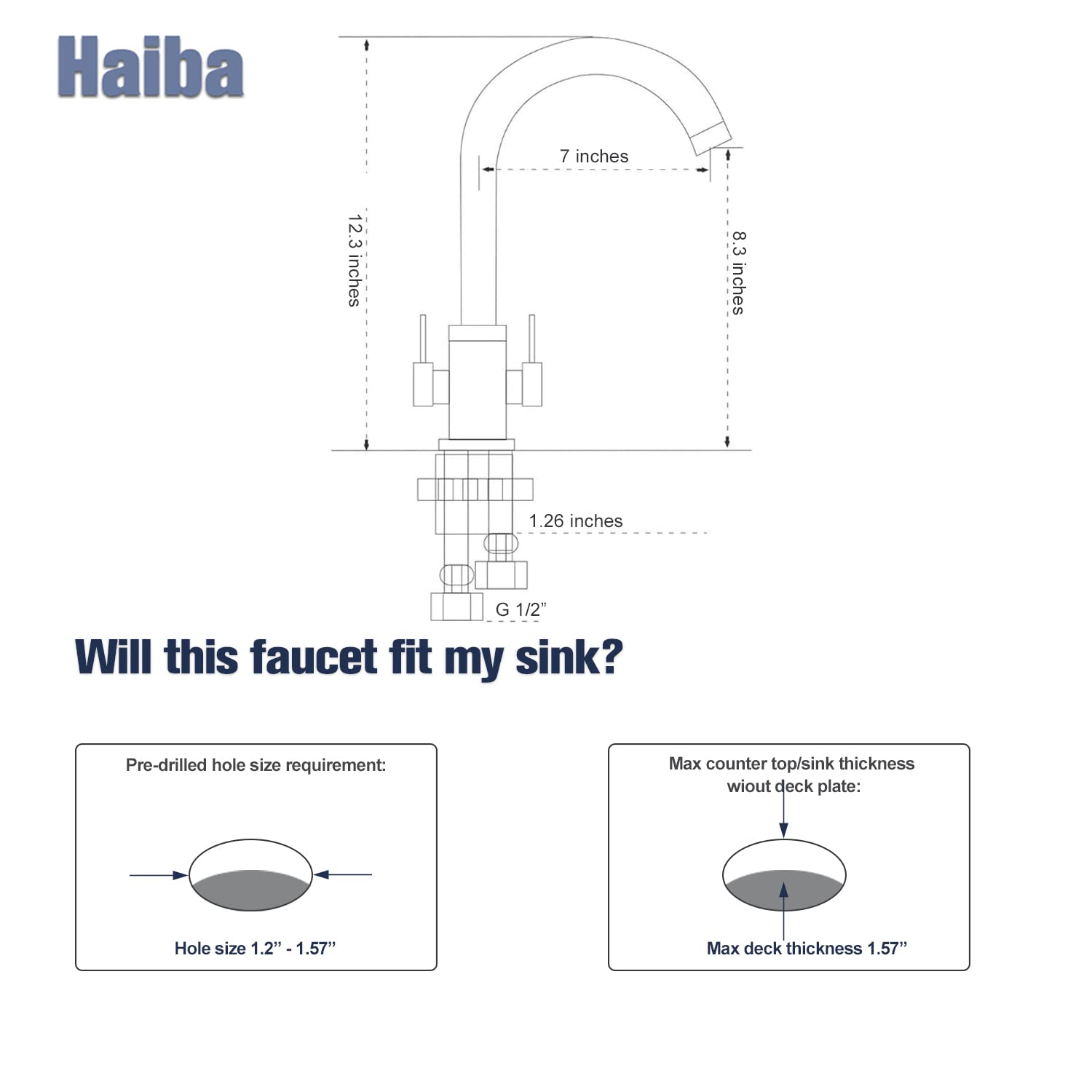 Haiba

7 inches

12.3 inches

8.3 inches

1.26 inches

G 1/2”

Will this faucet fit my sink?

Pre-drilled hole size requirement:

Hole size 1.2” - 1.57”

Max counter top/sink thickness wiout deck plate:

Max deck thickness 1.57”