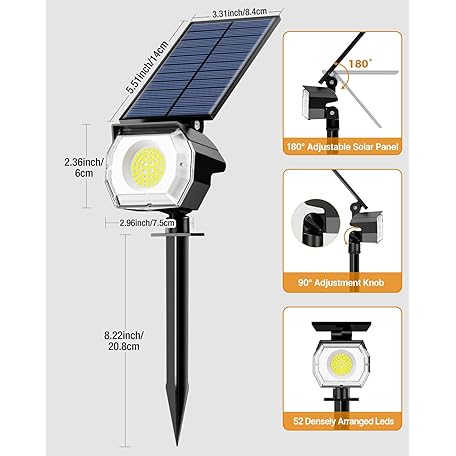 3.31inch/8.4cm

5.51inch/14cm

2.36inch/
6cm

2.96inch/7.5cm

8.22inch/
20.8cm

180°

180° Adjustable Solar Panel

90° Adjustment Knob

52 Densely Arranged Leds