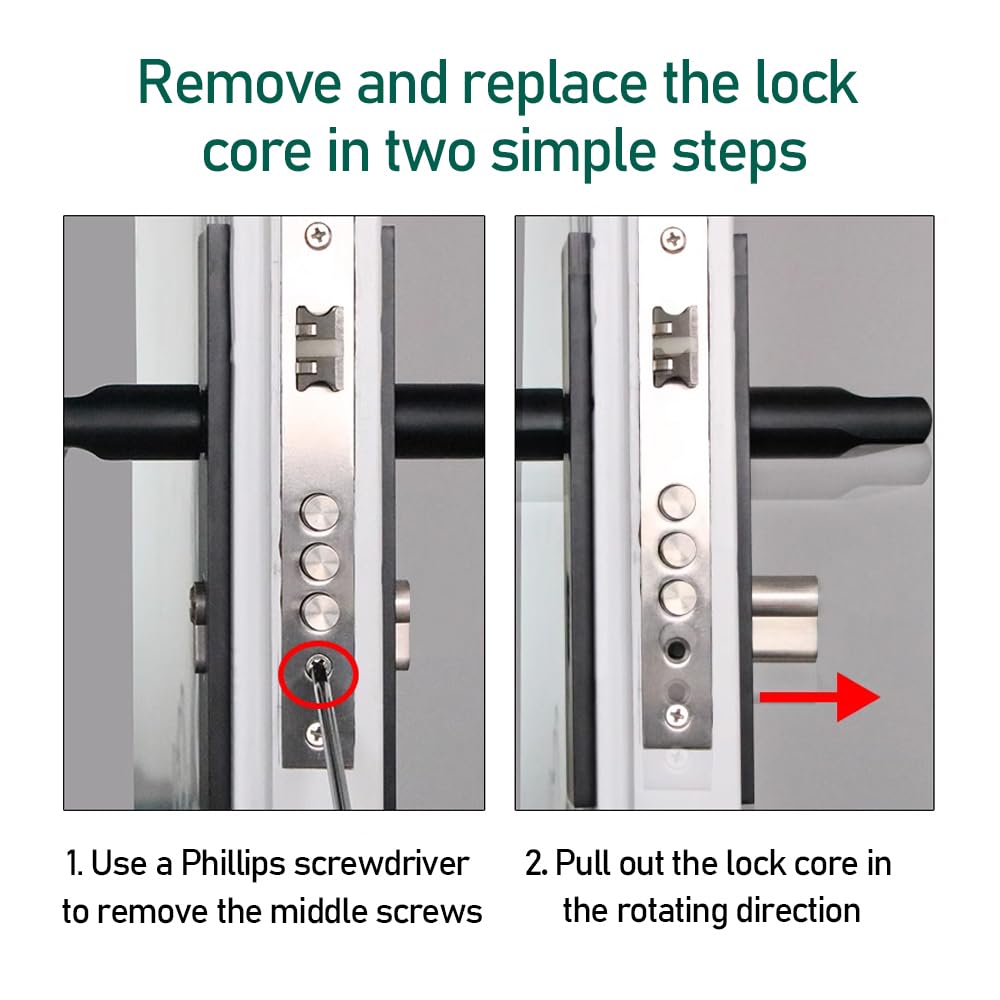 Remove and replace the lock core in two simple steps

1. Use a Phillips screwdriver to remove the middle screws

2. Pull out the lock core in the rotating direction