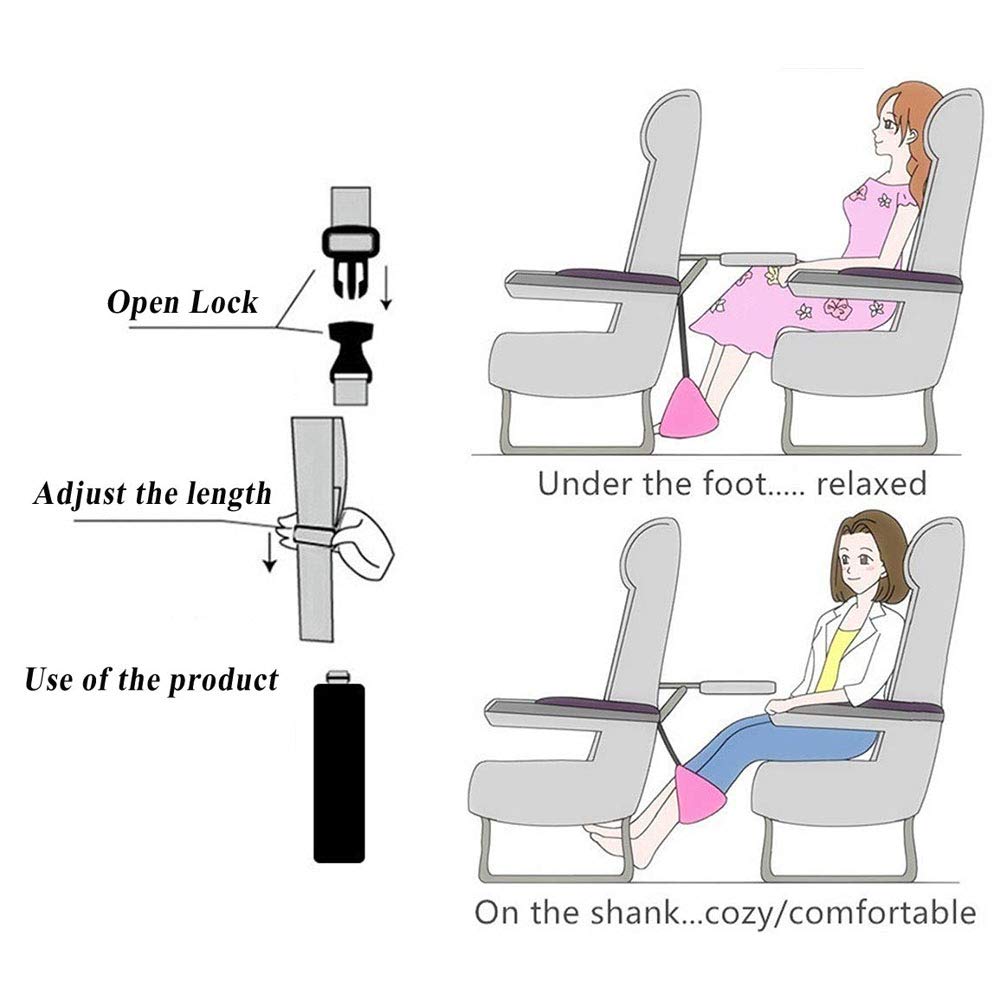 Open Lock

Adjust the length

Use of the product

Under the foot..... relaxed

On the shank...cozy/comfortable