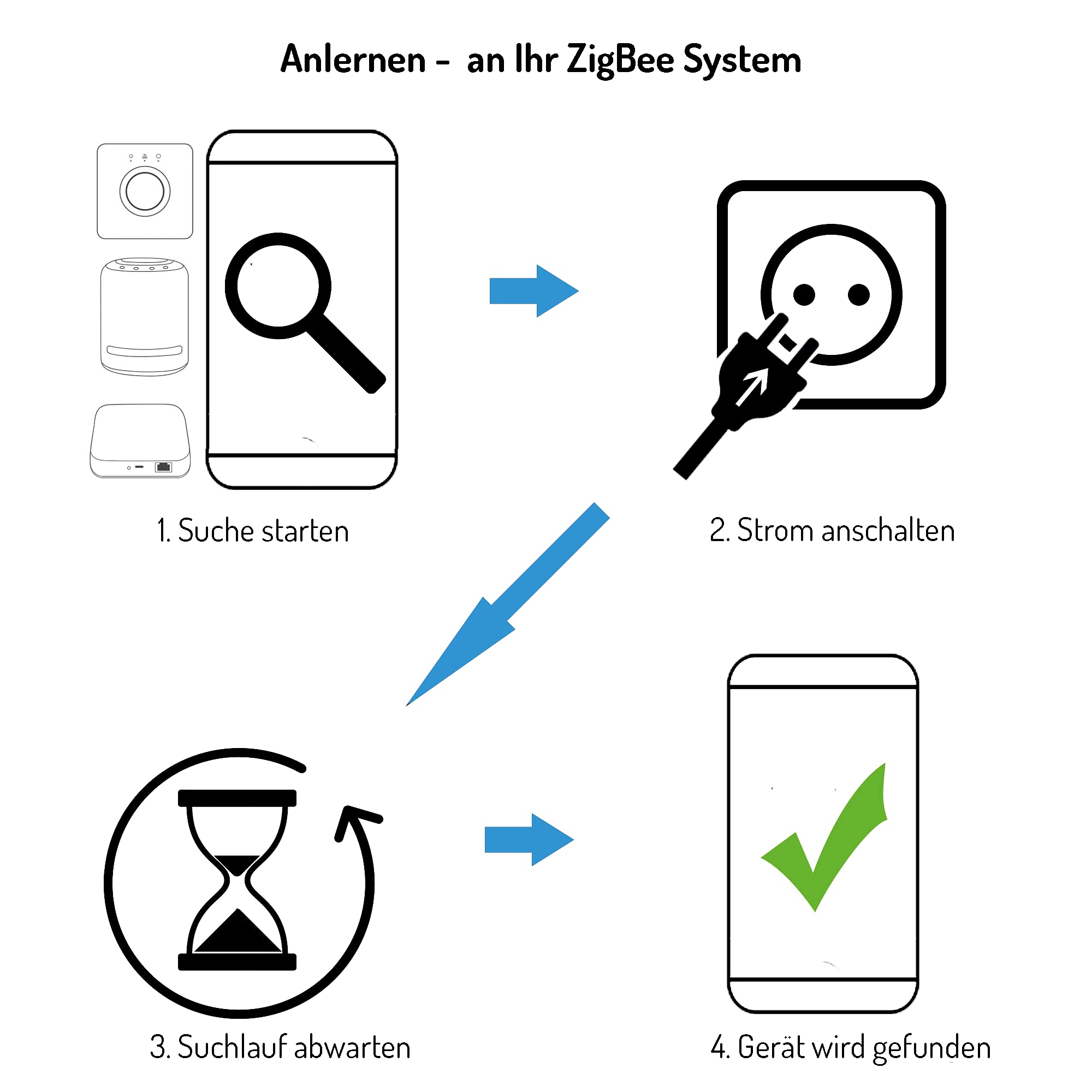 Anlernen - an Ihr ZigBee System

1. Suche starten

2. Strom anschalten

3. Suchlauf abwarten

4. Gerät wird gefunden