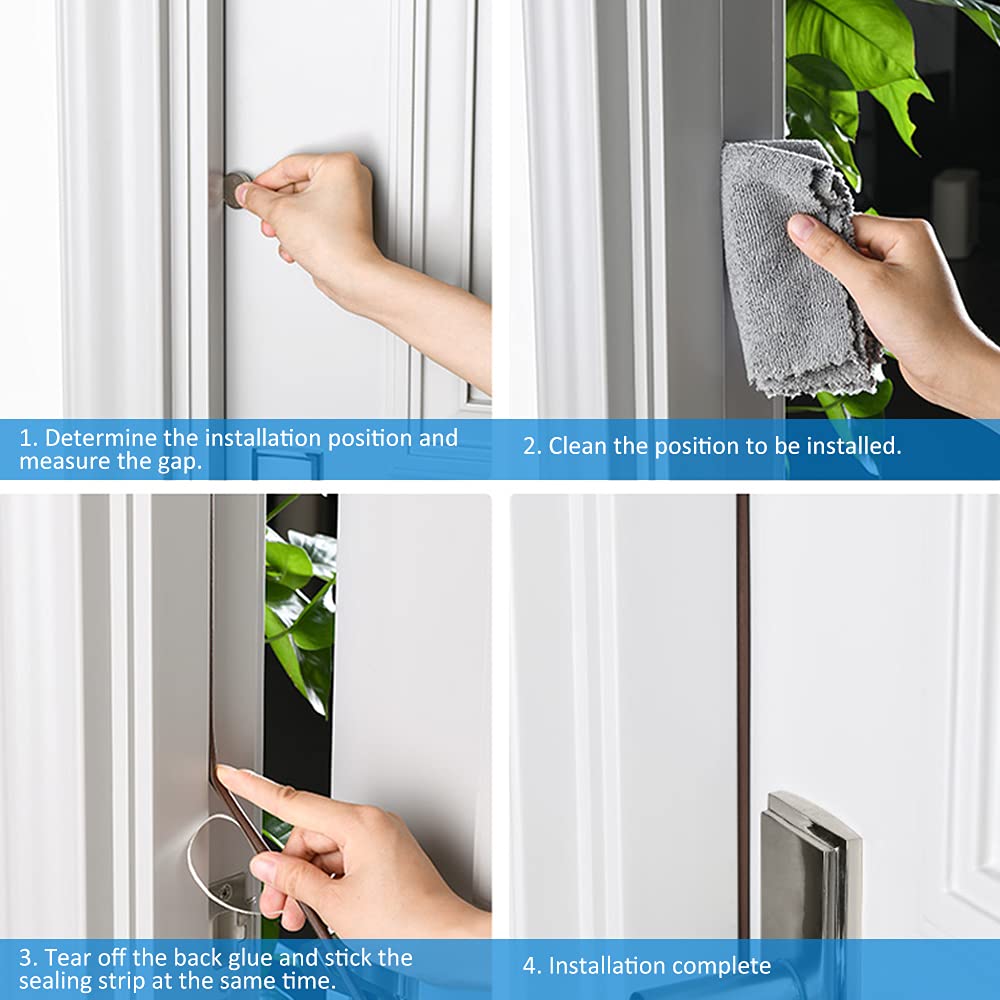 1. Determine the installation position and measure the gap.

2. Clean the position to be installed.

3. Tear off the back glue and stick the sealing strip at the same time.

4. Installation complete