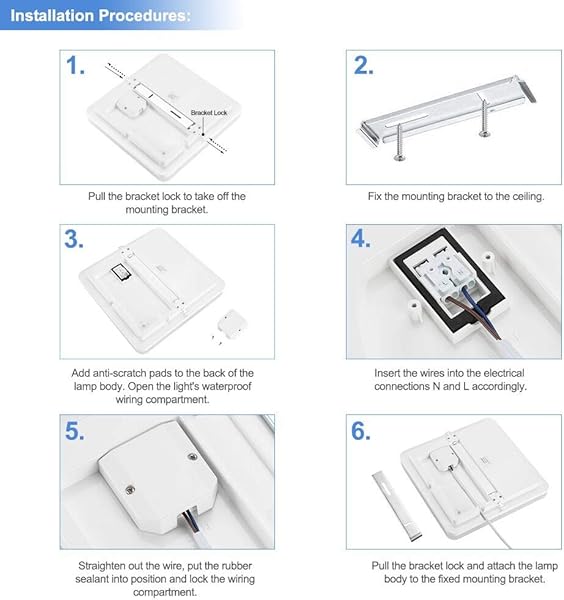 Installation Procedures:

1.

Bracket Lock

Pull the bracket lock to take off the mounting bracket.

2.

Fix the mounting bracket to the ceiling.

3.

Add anti-scratch pads to the back of the lamp body. Open the light's waterproof wiring compartment.

4.

Insert the wires into the electrical connections N and L accordingly.

5.

Straighten out the wire, put the rubber sealant into position and lock the wiring compartment.

6.

Pull the bracket lock and attach the lamp body to the fixed mounting bracket.