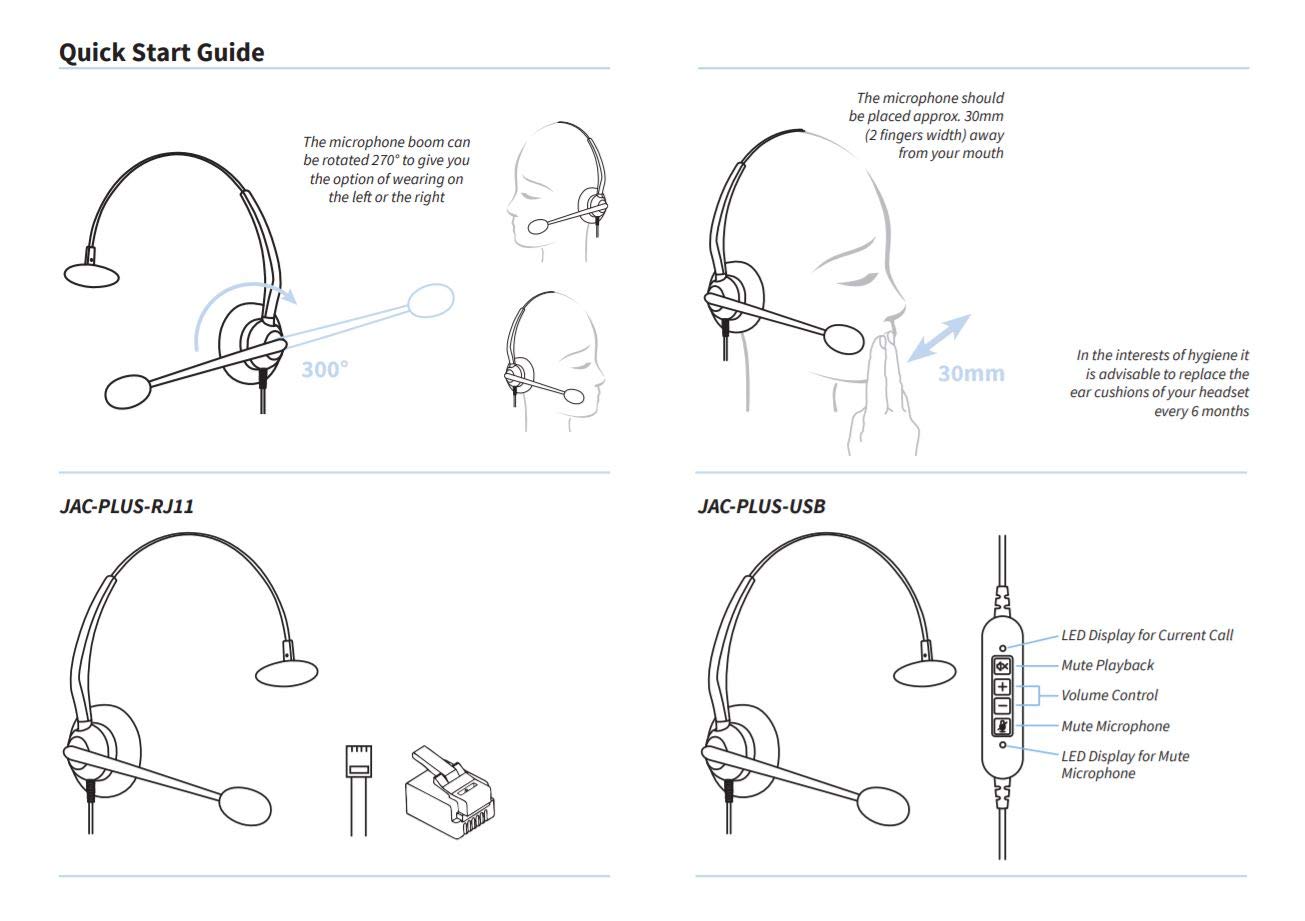 Quick Start Guide

The microphone boom can be rotated 270° to give you the option of wearing on the left or the right

300°

The microphone should be placed approx. 30mm (2 fingers width) away from your mouth

30mm

In the interests of hygiene it is advisable to replace the ear cushions of your headset every 6 months

JAC-PLUS-RJ11

JAC-PLUS-USB

LED Display for Current Call

Mute Playback

Volume Control

Mute Microphone

LED Display for Mute Microphone