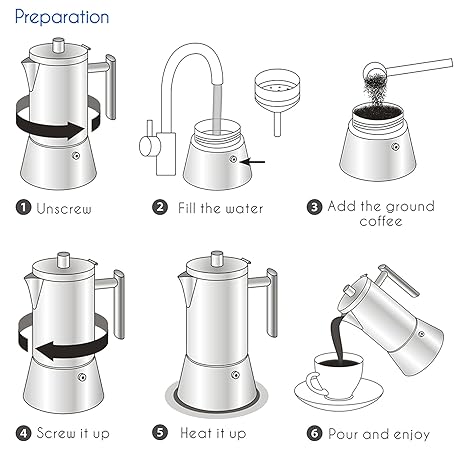 Preparation

1 Unscrew

2 Fill the water

3 Add the ground coffee

4 Screw it up

5 Heat it up

6 Pour and enjoy