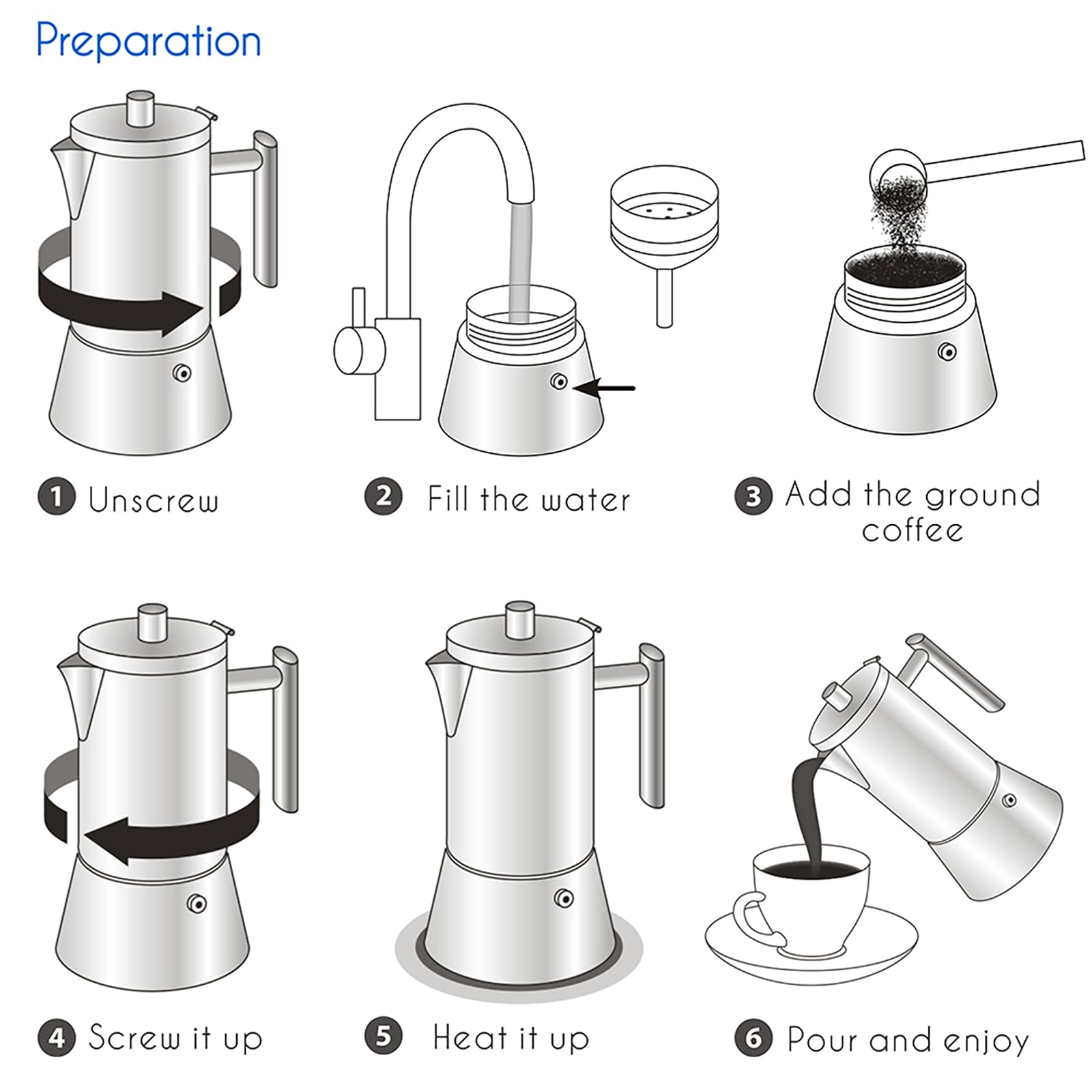 Preparation

1 Unscrew

2 Fill the water

3 Add the ground coffee

4 Screw it up

5 Heat it up

6 Pour and enjoy