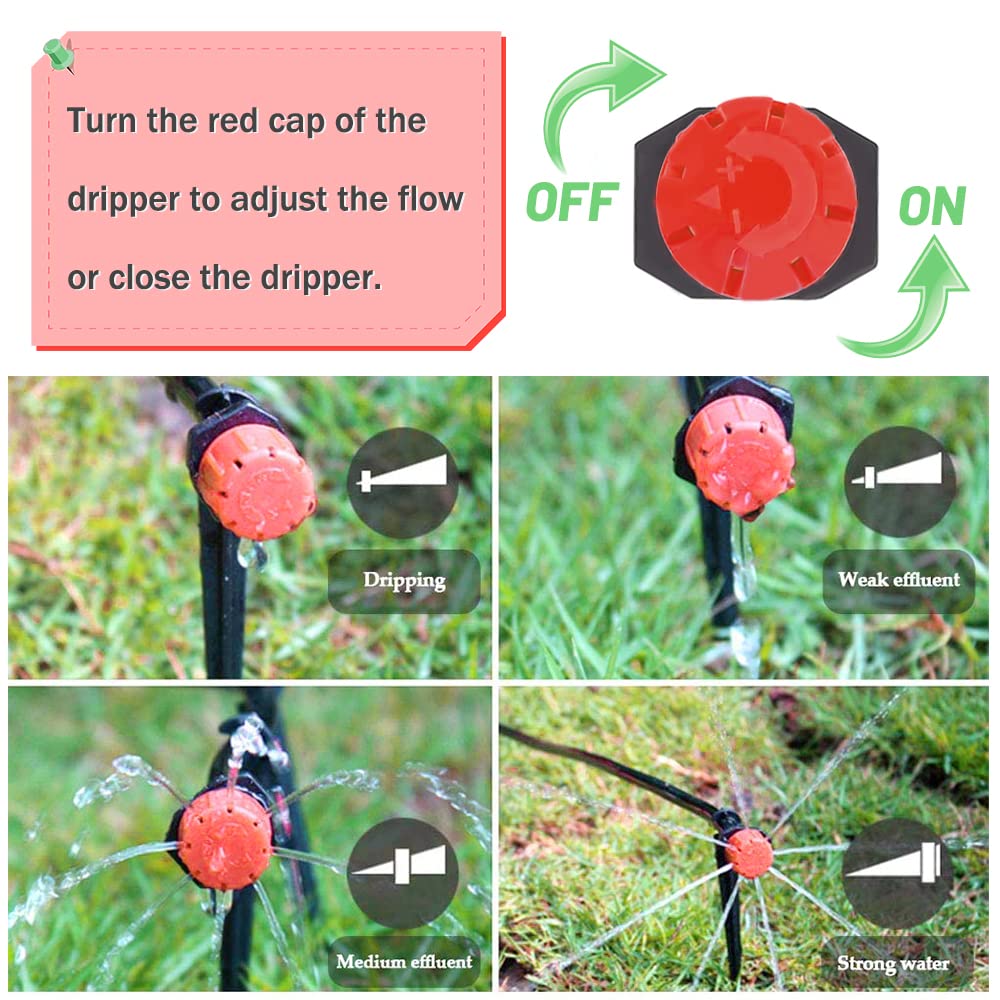 Turn the red cap of the dripper to adjust the flow or close the dripper.

OFF

ON

Dripping

Weak effluent

Medium effluent

Strong water