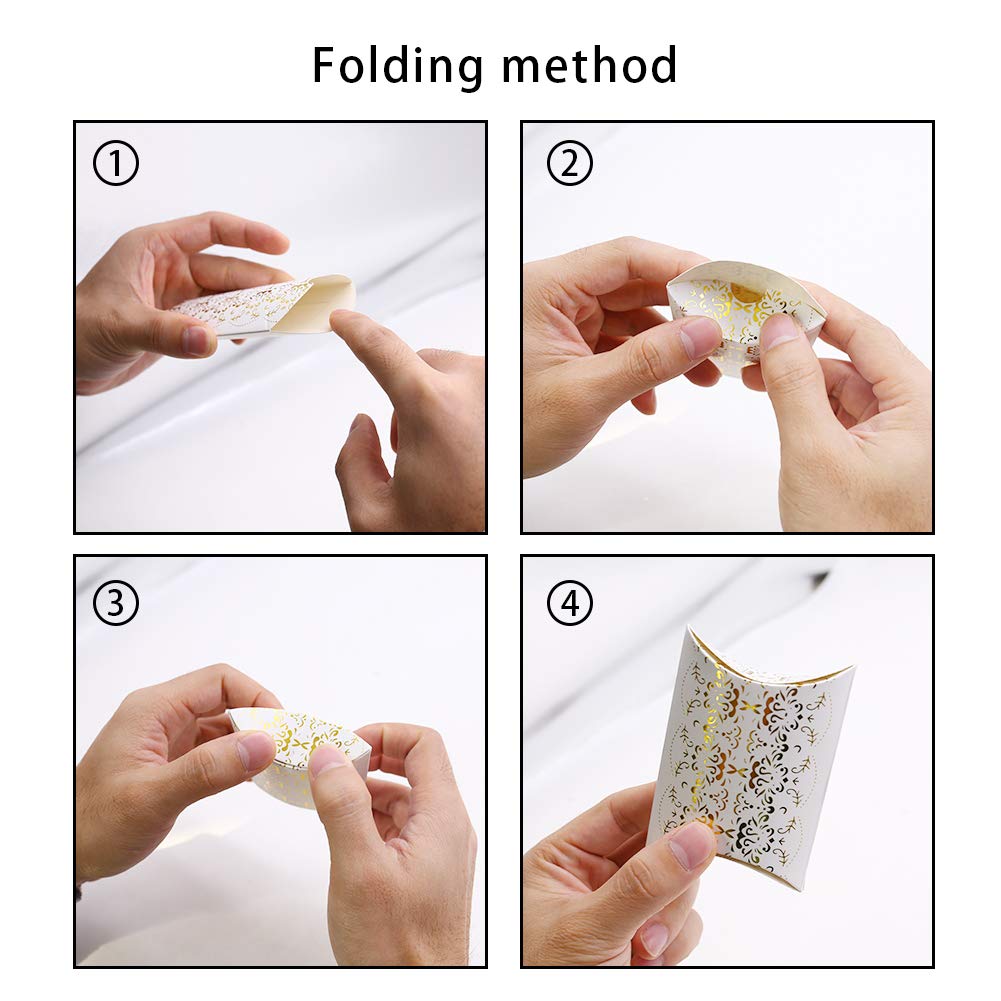 Folding method

①

②

③

④