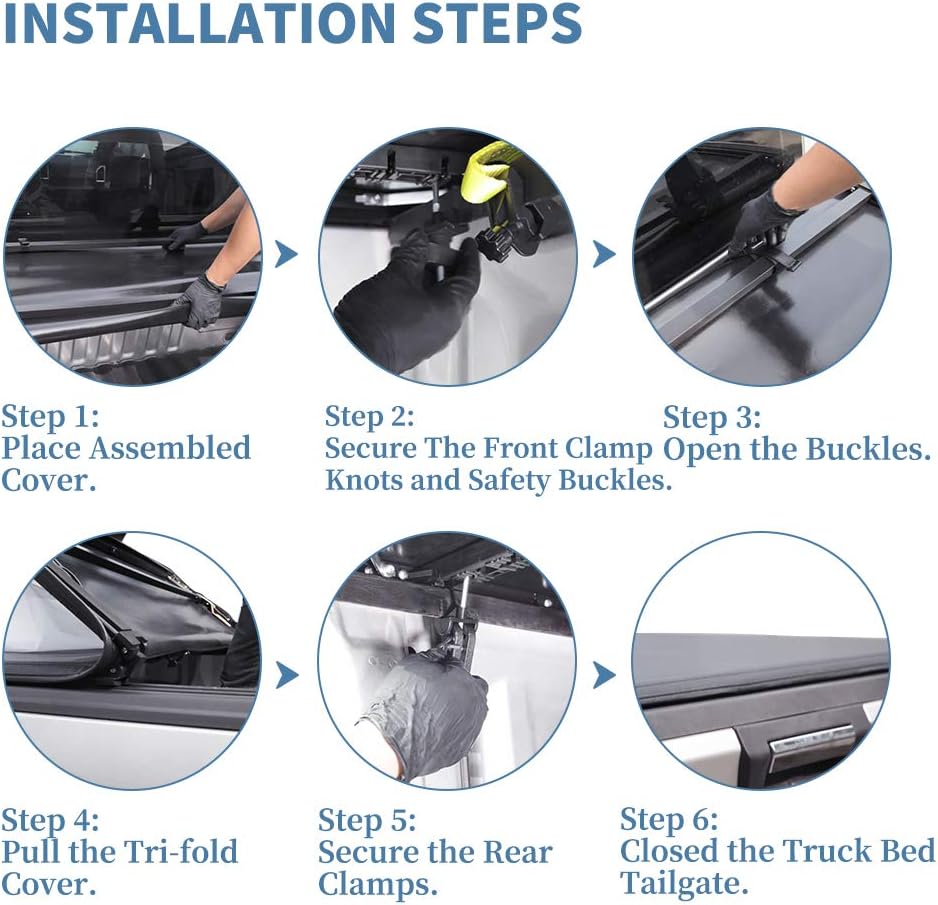 INSTALLATION STEPS

Step 1:
Place Assembled Cover.

Step 2:
Secure The Front Clamp Knots and Safety Buckles.

Step 3:
Open the Buckles.

Step 4:
Pull the Tri-fold Cover.

Step 5:
Secure the Rear Clamps.

Step 6:
Closed the Truck Bed Tailgate.