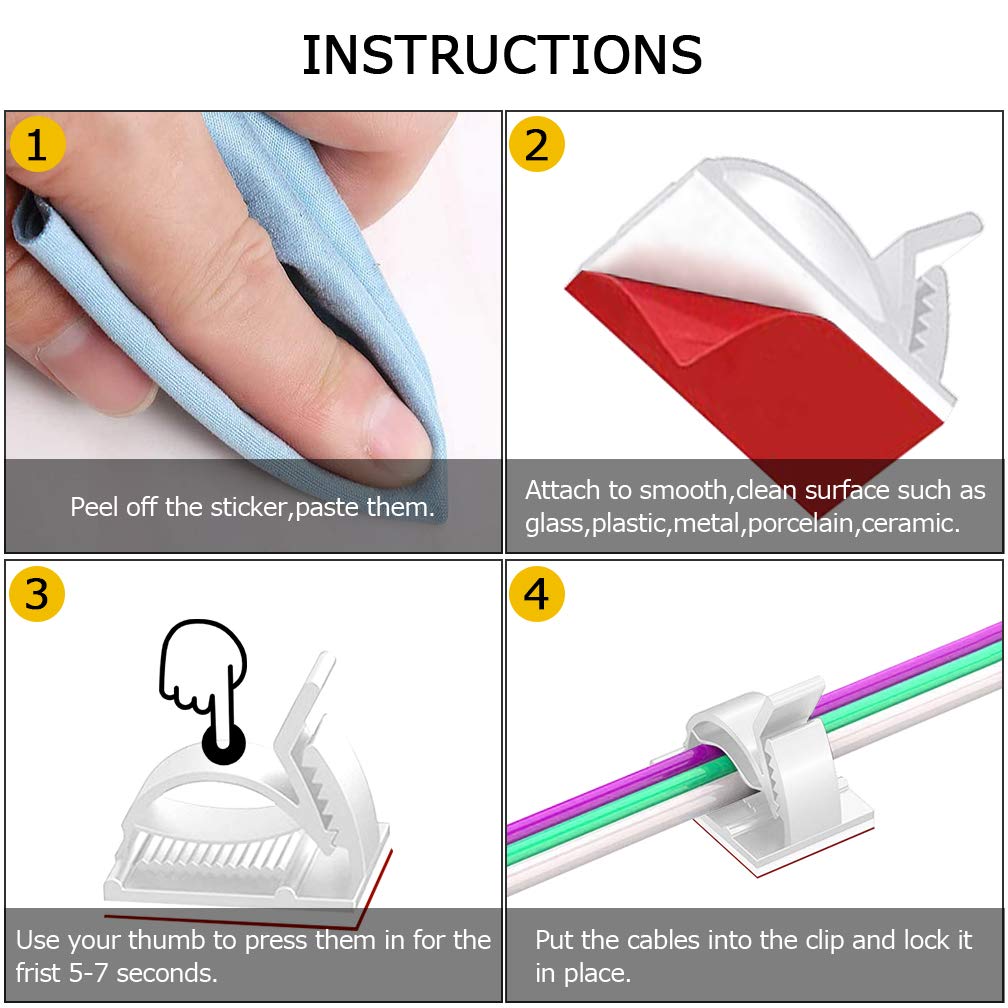 INSTRUCTIONS

1

Peel off the sticker,paste them.

2

Attach to smooth,clean surface such as glass,plastic,metal,porcelain,ceramic.

3

Use your thumb to press them in for the frist 5-7 seconds.

4

Put the cables into the clip and lock it in place.