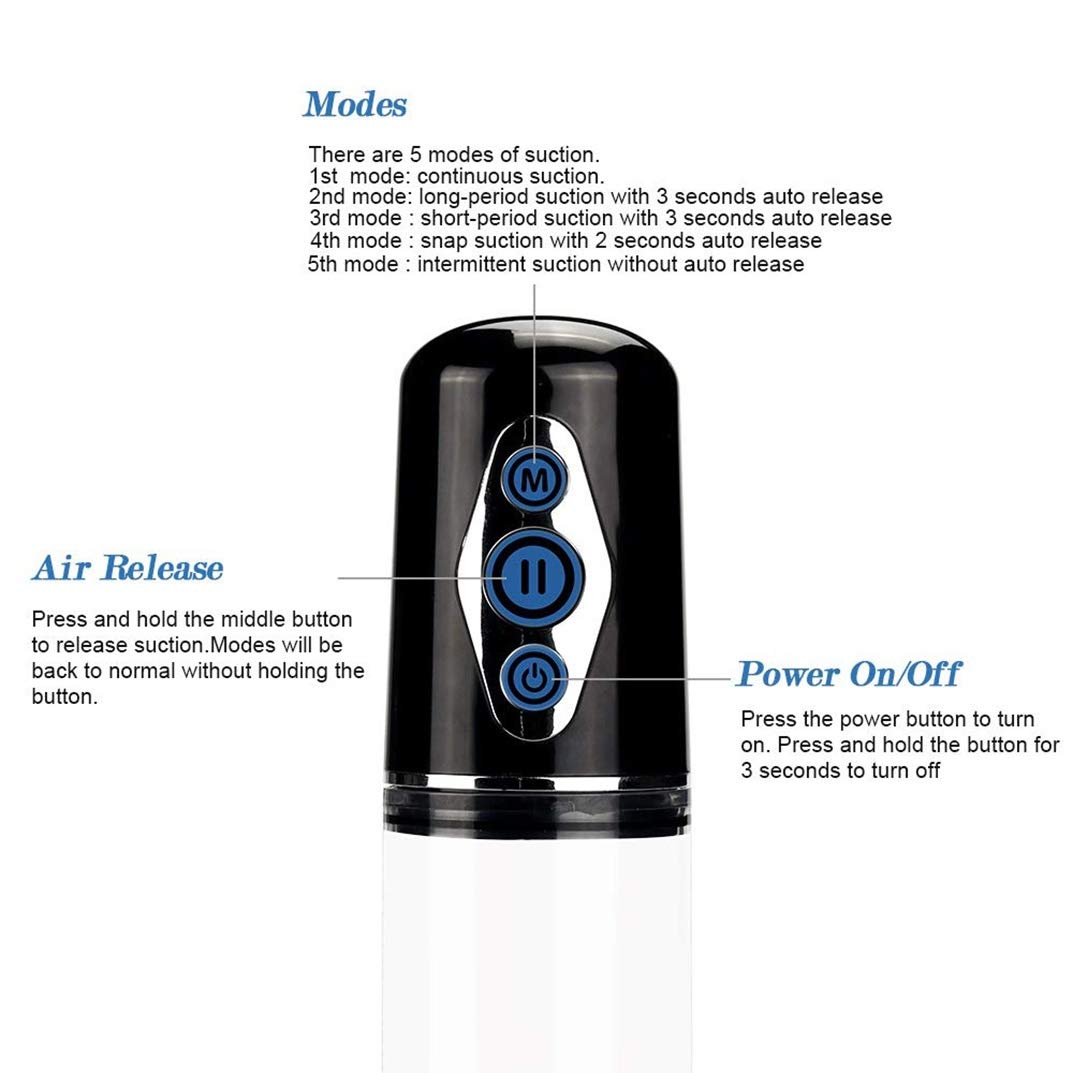 Modes

There are 5 modes of suction.
1st mode: continuous suction.
2nd mode: long-period suction with 3 seconds auto release
3rd mode : short-period suction with 3 seconds auto release
4th mode : snap suction with 2 seconds auto release
5th mode : intermittent suction without auto release

M

Air Release

Press and hold the middle button to release suction.Modes will be back to normal without holding the button.

Power On/Off

Press the power button to turn on. Press and hold the button for 3 seconds to turn off