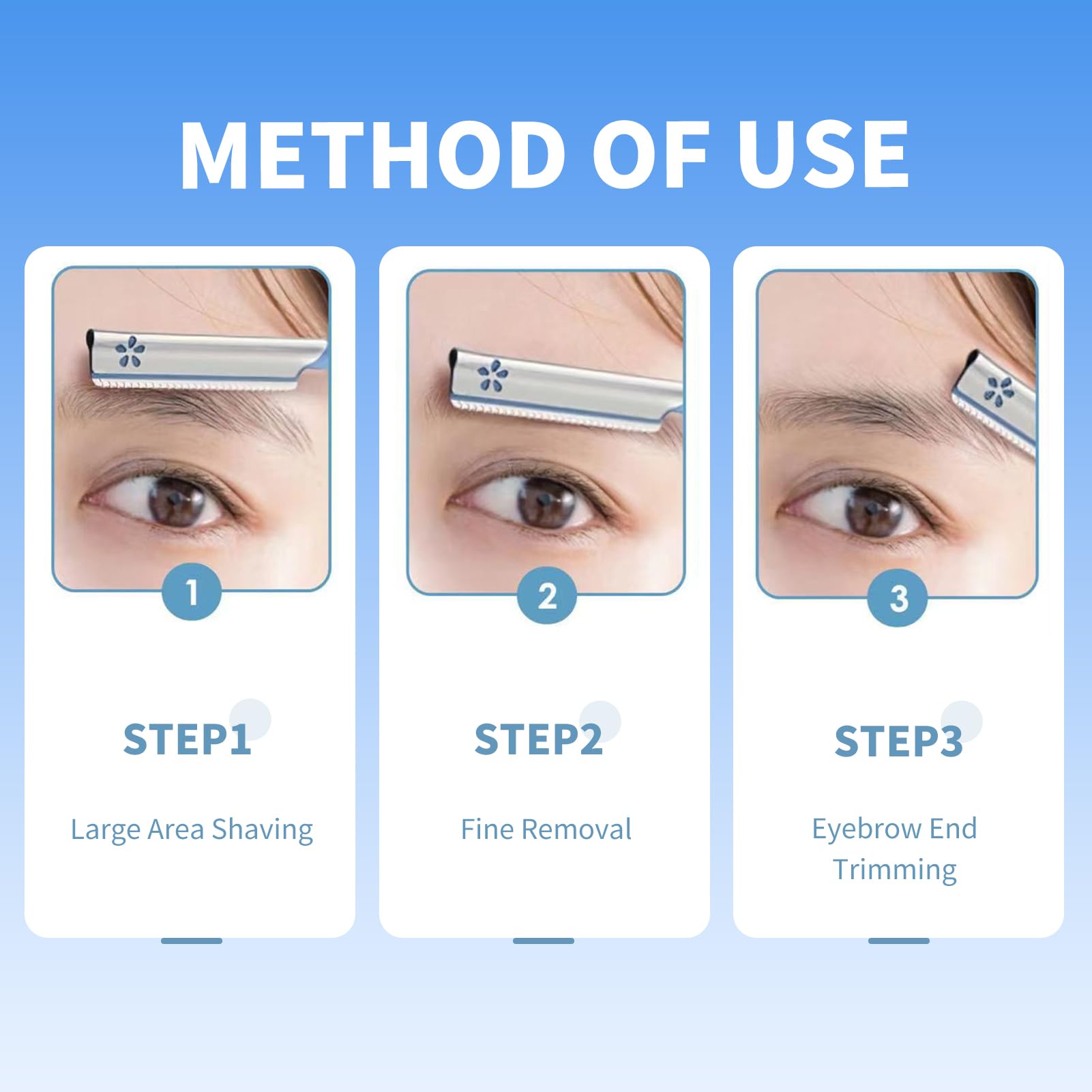 METHOD OF USE

1

STEP1

Large Area Shaving

2

STEP2

Fine Removal

3

STEP3

Eyebrow End Trimming