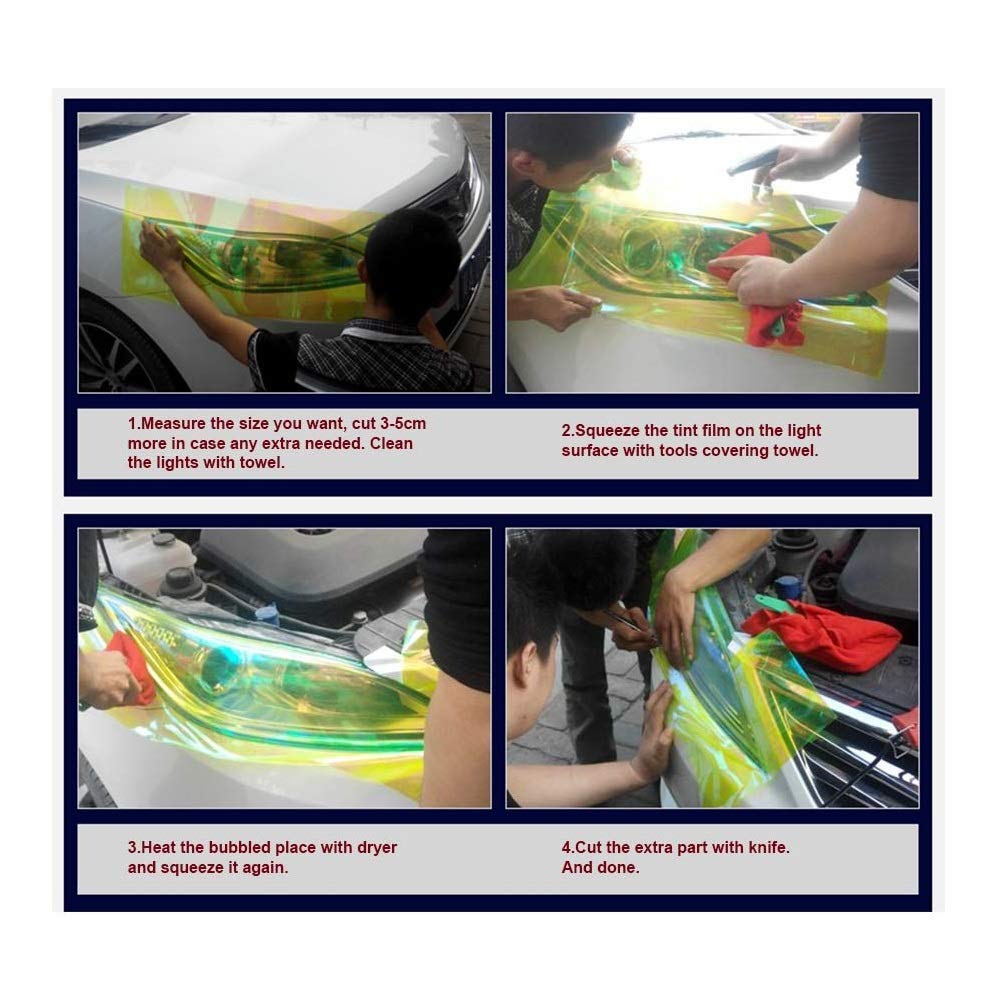 1.Measure the size you want, cut 3-5cm more in case any extra needed. Clean the lights with towel.

2.Squeeze the tint film on the light surface with tools covering towel.

3.Heat the bubbled place with dryer and squeeze it again.

4.Cut the extra part with knife. And done.