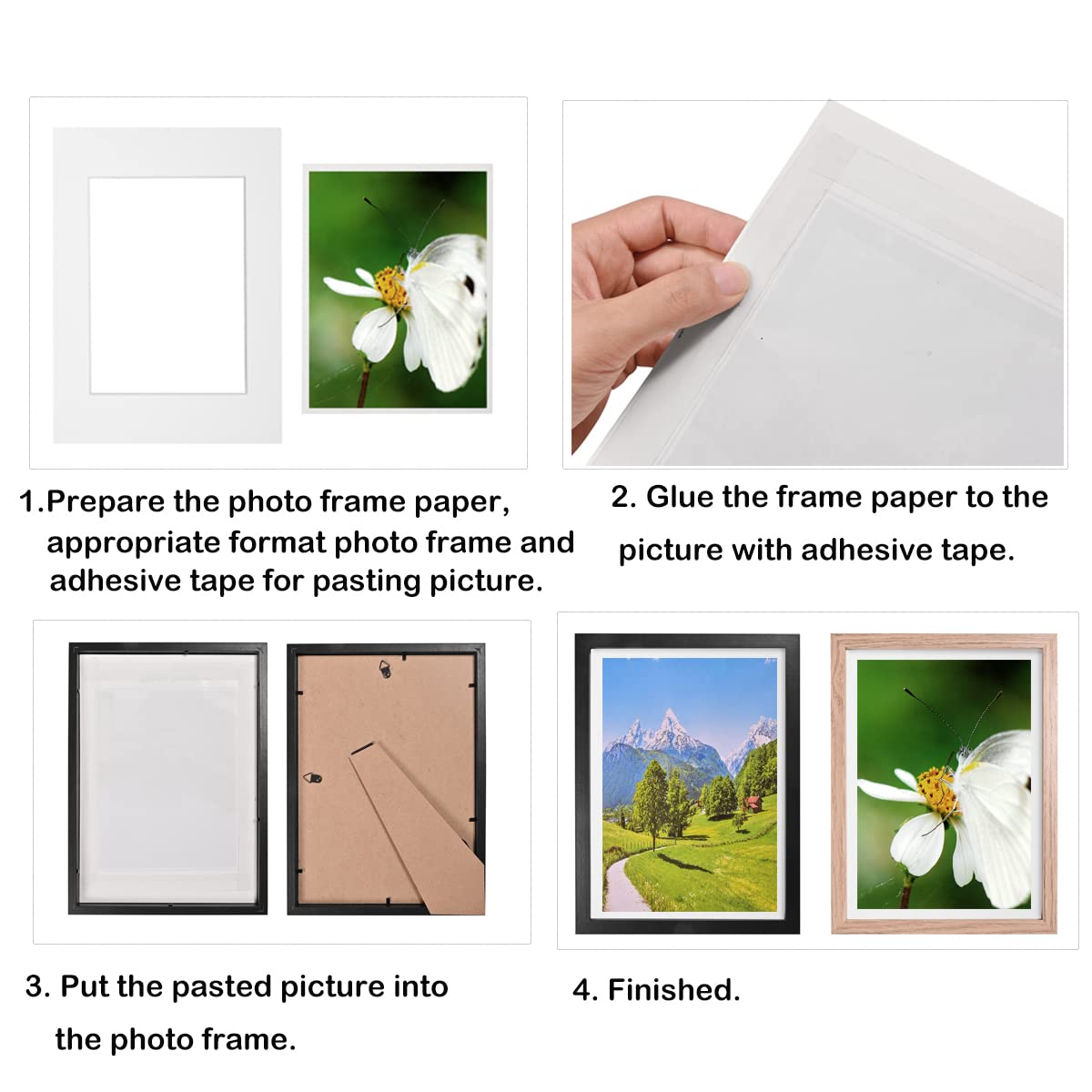 1.Prepare the photo frame paper, appropriate format photo frame and adhesive tape for pasting picture.

2. Glue the frame paper to the picture with adhesive tape.

3. Put the pasted picture into the photo frame.

4. Finished.