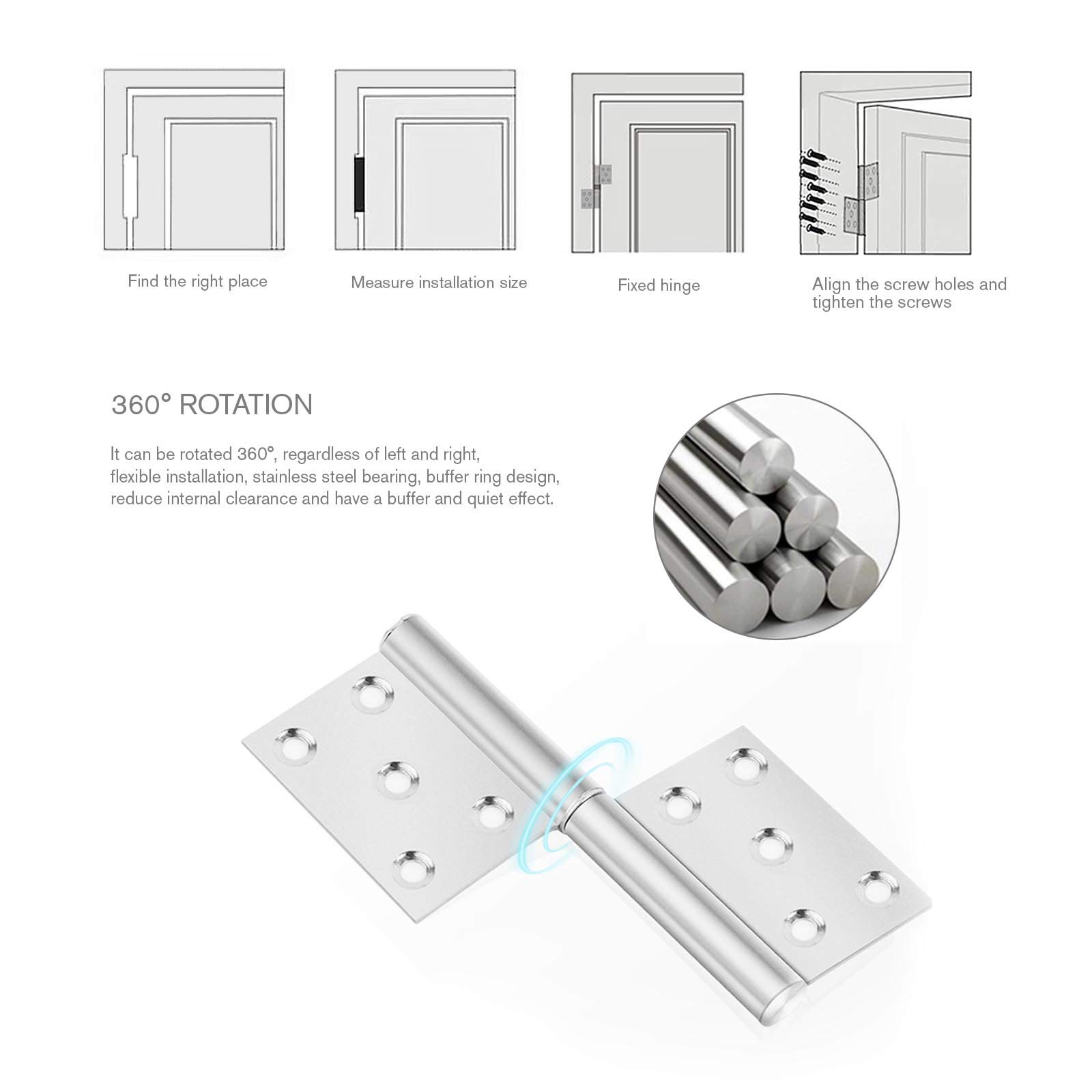 Find the right place

Measure installation size

Fixed hinge

Align the screw holes and tighten the screws

360° ROTATION

It can be rotated 360°, regardless of left and right, flexible installation, stainless steel bearing, buffer ring design, reduce internal clearance and have a buffer and quiet effect.