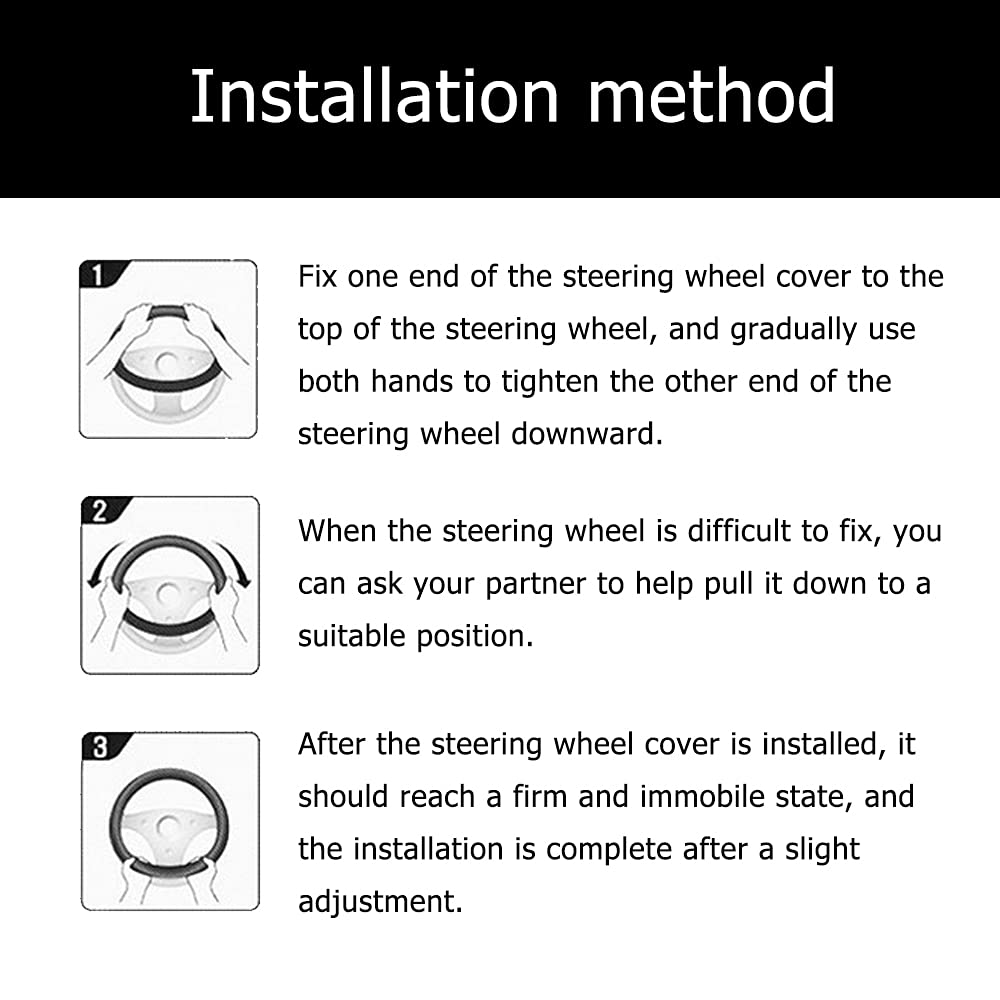 Installation method

1

Fix one end of the steering wheel cover to the top of the steering wheel, and gradually use both hands to tighten the other end of the steering wheel downward.

2

When the steering wheel is difficult to fix, you can ask your partner to help pull it down to a suitable position.

3

After the steering wheel cover is installed, it should reach a firm and immobile state, and the installation is complete after a slight adjustment.