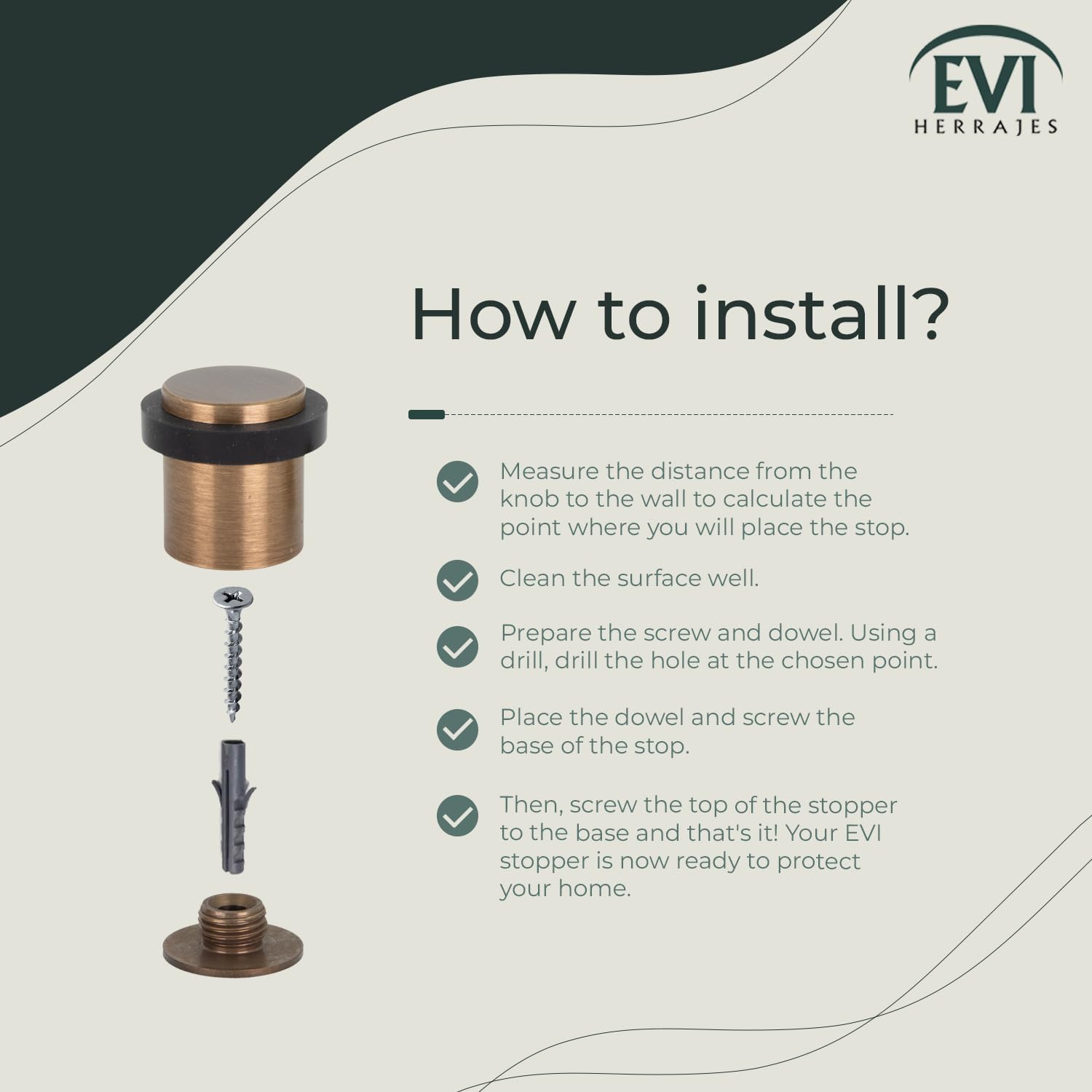 EVI
HERRAJES

How to install?

Measure the distance from the knob to the wall to calculate the point where you will place the stop.

Clean the surface well.

Prepare the screw and dowel. Using a drill, drill the hole at the chosen point.

Place the dowel and screw the base of the stop.

Then, screw the top of the stopper to the base and that's it! Your EVI stopper is now ready to protect your home.