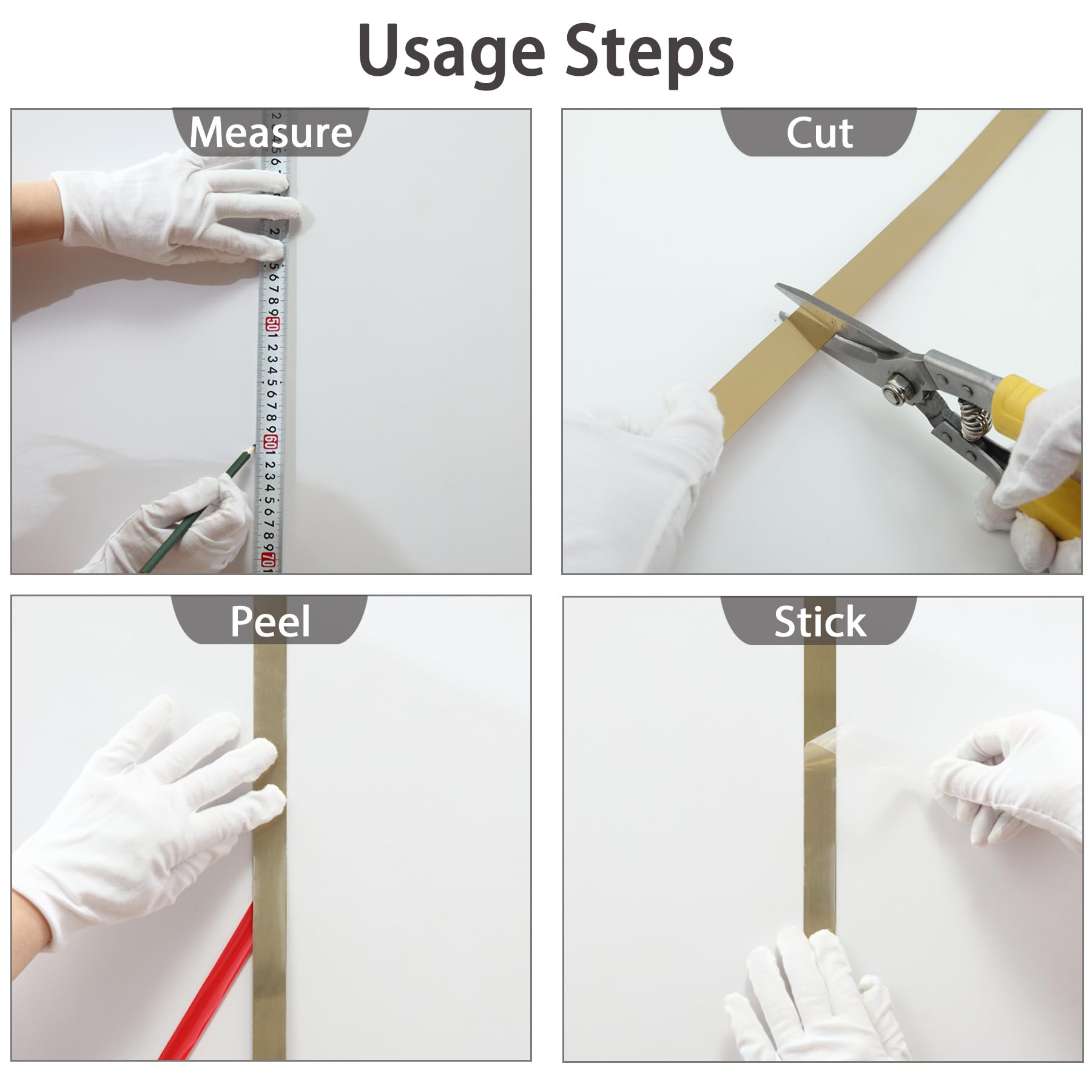 Usage Steps

Measure

Cut

Peel

Stick