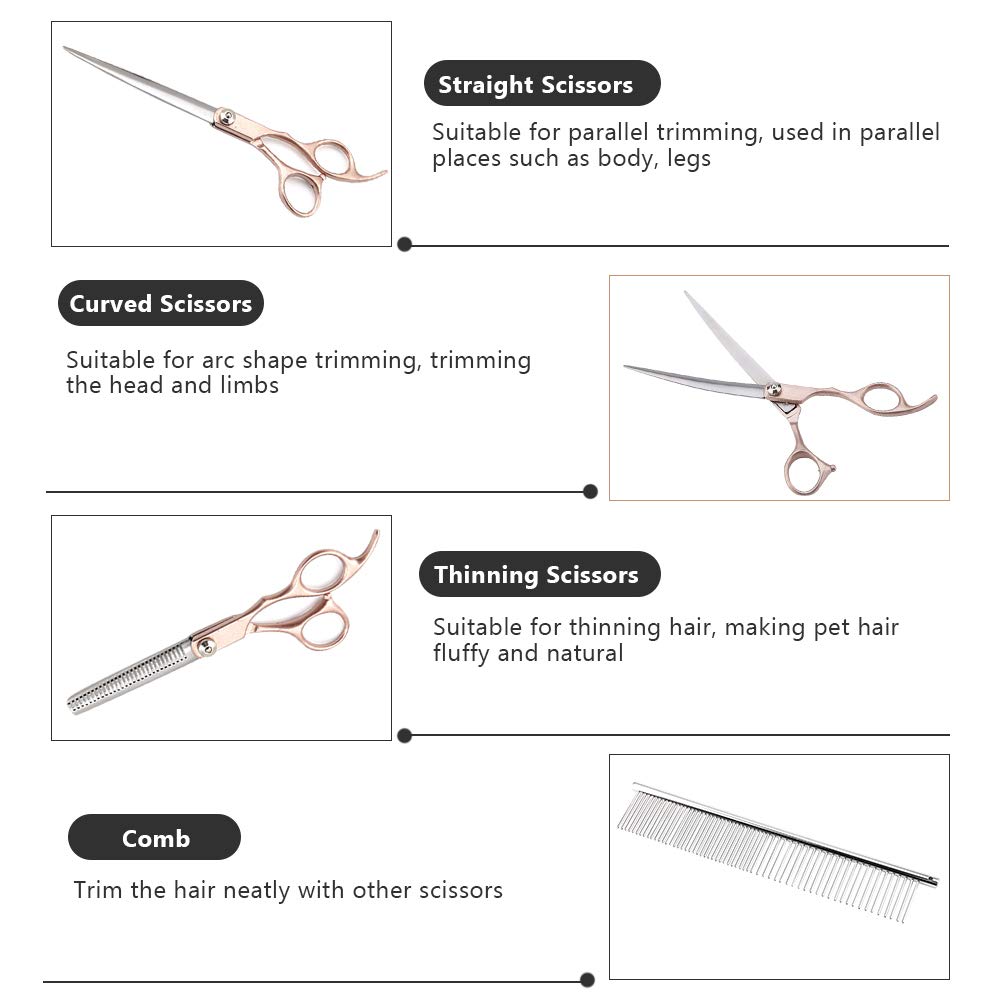 Straight Scissors

Suitable for parallel trimming, used in parallel places such as body, legs

Curved Scissors

Suitable for arc shape trimming, trimming the head and limbs

Thinning Scissors

Suitable for thinning hair, making pet hair fluffy and natural

Comb

Trim the hair neatly with other scissors