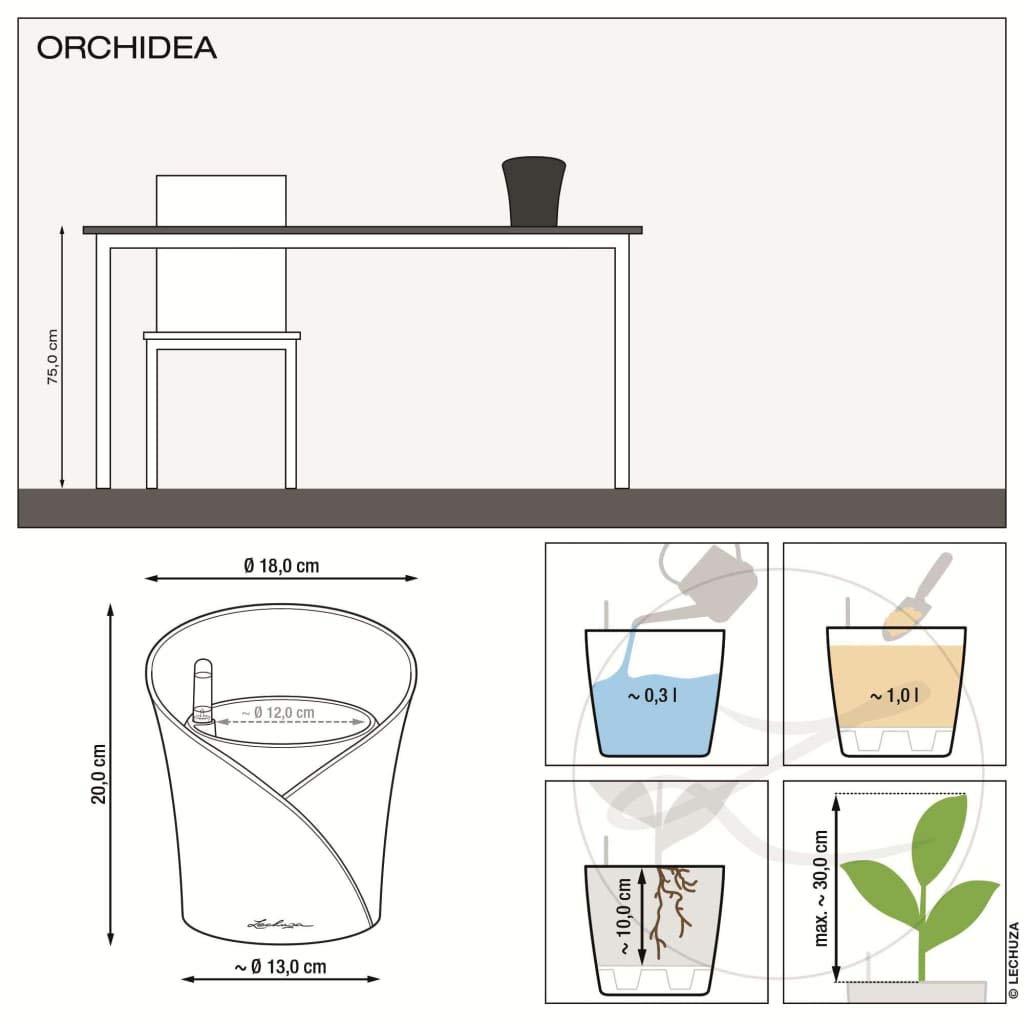 ORCHIDEA

75,0 cm

Ø 18,0 cm

~ Ø 12,0 cm

20,0 cm

Lechuza

~ Ø 13,0 cm

~ 0,3 l

~ 1,0 l

~ 10,0 cm

max. ~ 30,0 cm

© LECHUZA