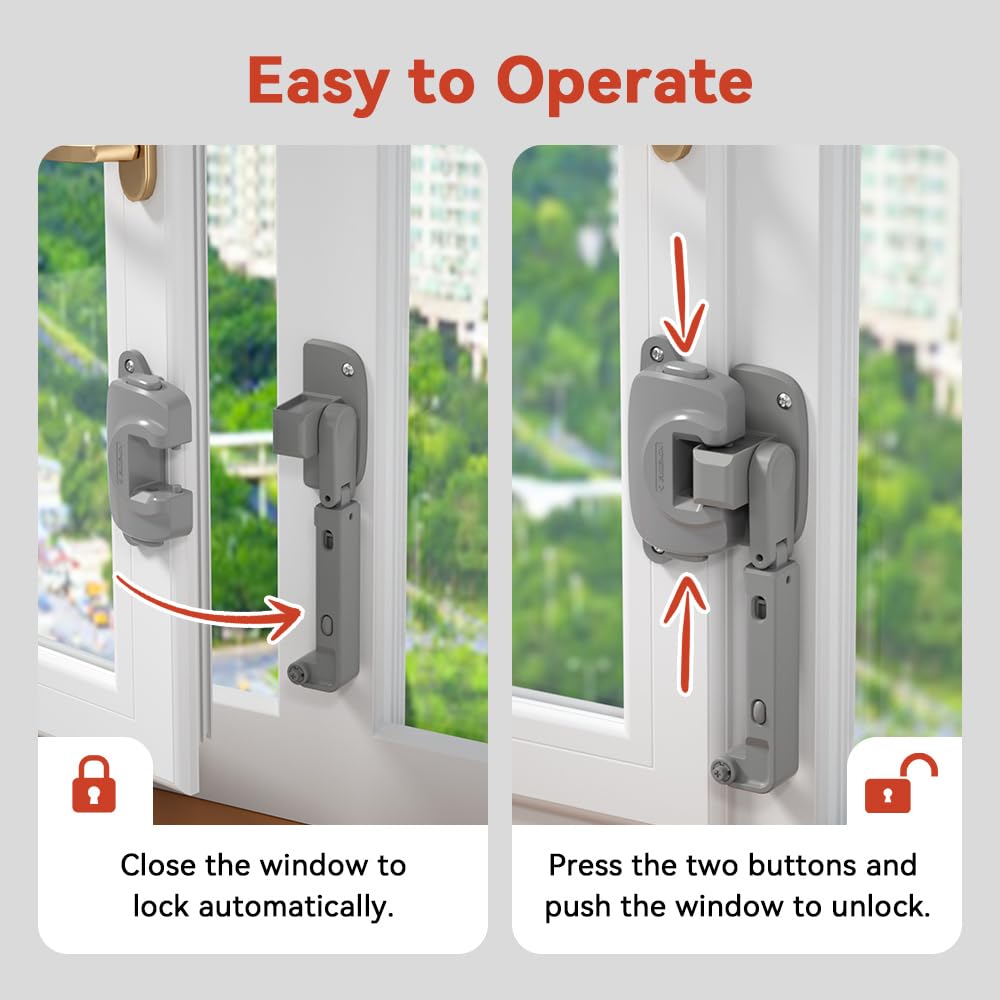 Easy to Operate

Close the window to lock automatically.

Press the two buttons and push the window to unlock.