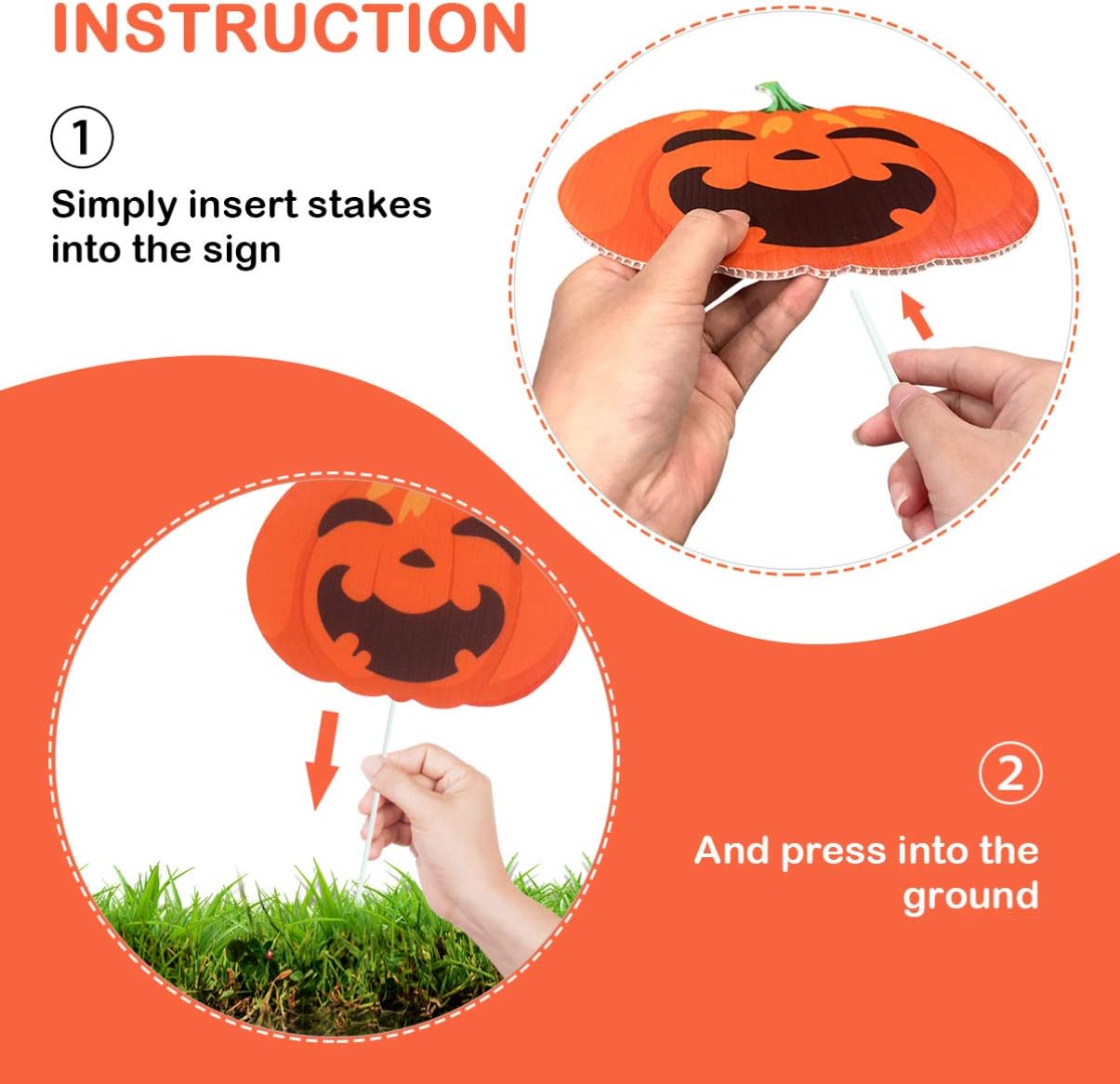 INSTRUCTION

①

Simply insert stakes into the sign

②

And press into the ground