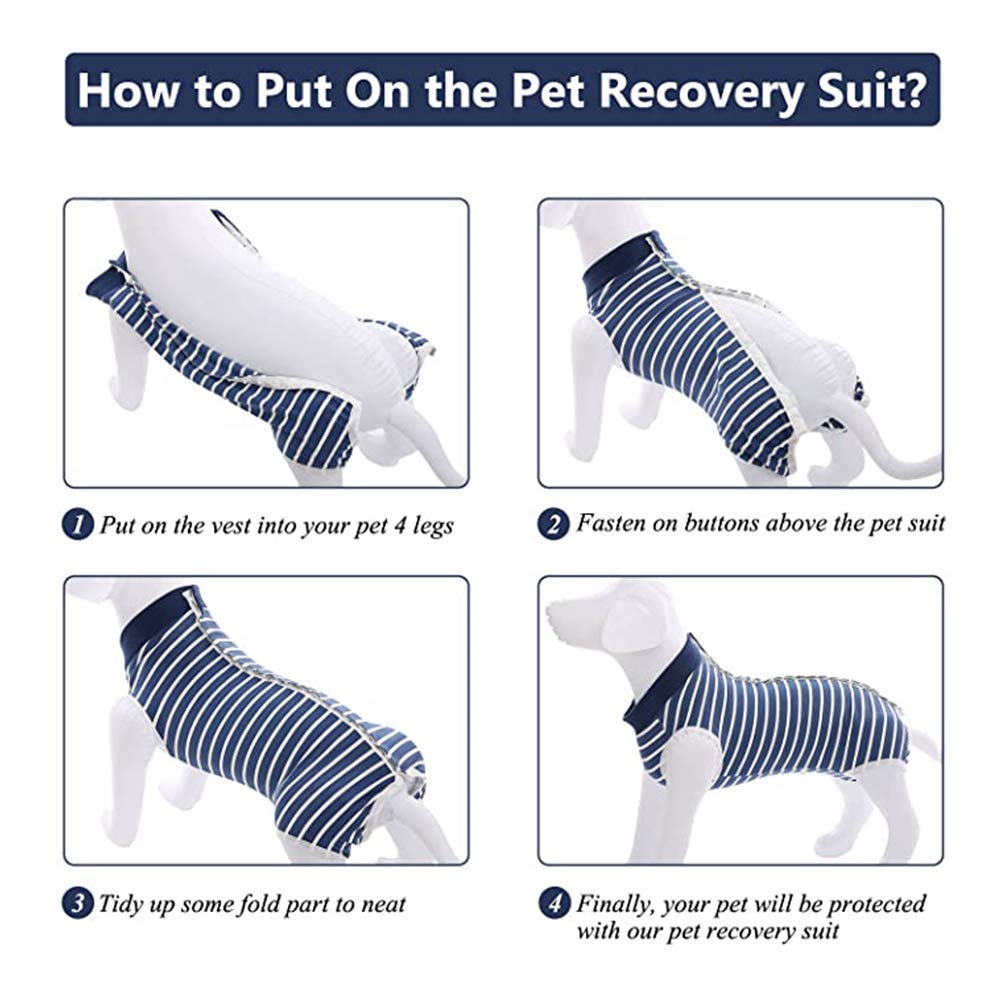 How to Put On the Pet Recovery Suit?

1 Put on the vest into your pet 4 legs

2 Fasten on buttons above the pet suit

3 Tidy up some fold part to neat

4 Finally, your pet will be protected with our pet recovery suit