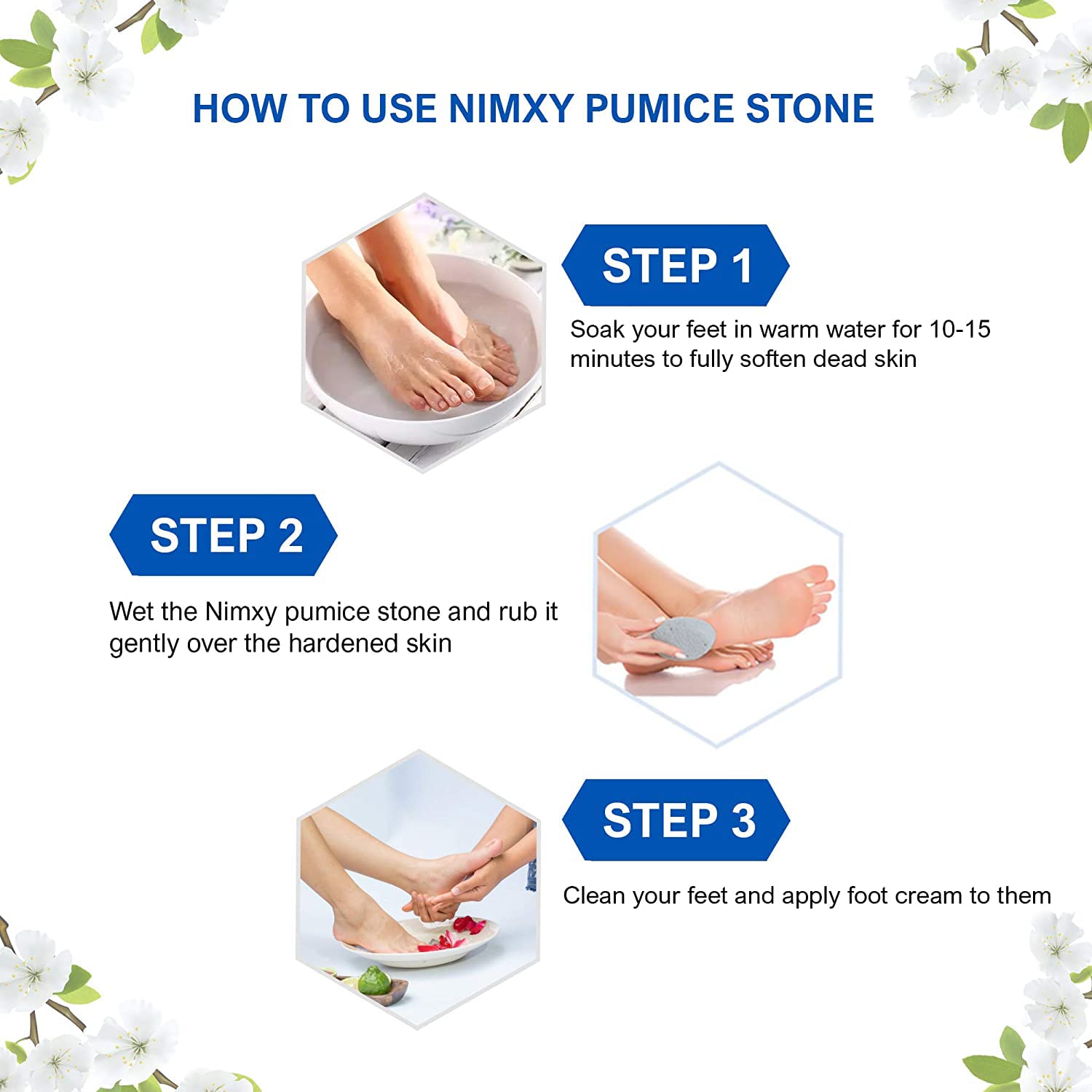 HOW TO USE NIMXY PUMICE STONE

STEP 1

Soak your feet in warm water for 10-15 minutes to fully soften dead skin

STEP 2

Wet the Nimxy pumice stone and rub it gently over the hardened skin

STEP 3

Clean your feet and apply foot cream to them