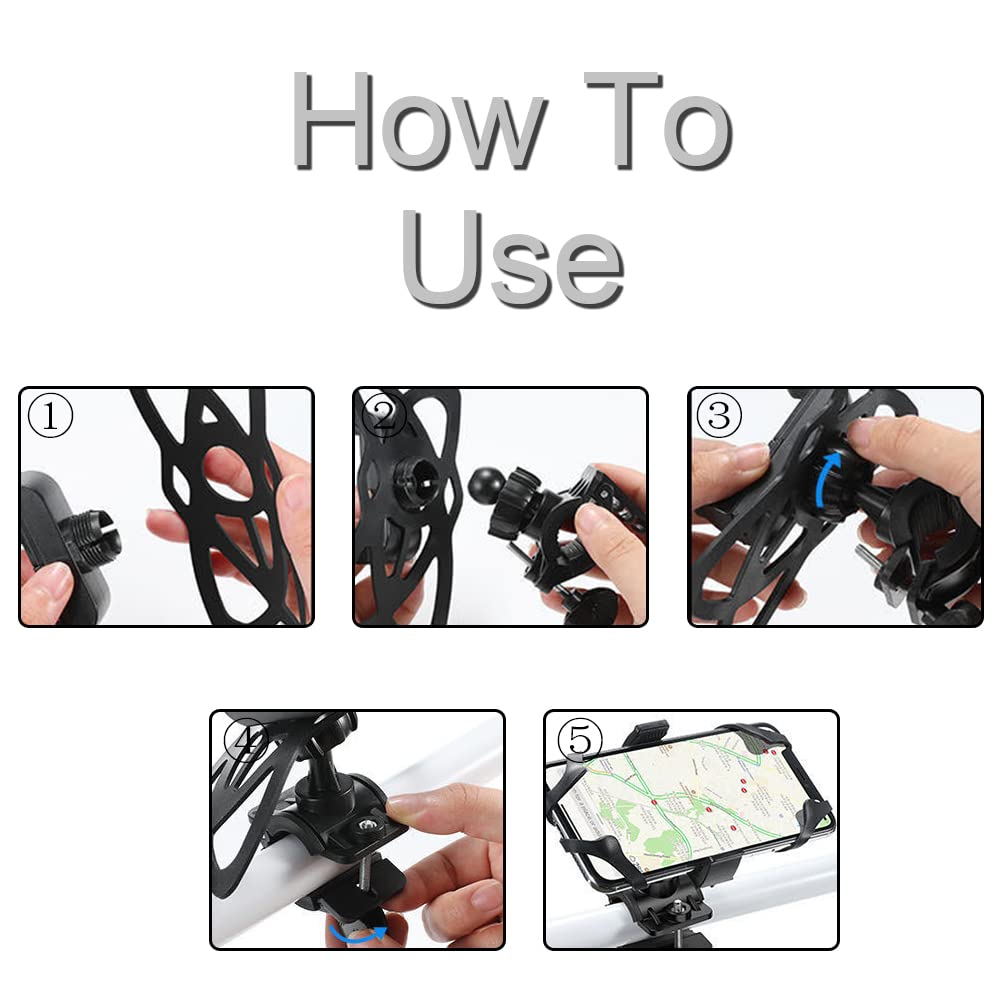 How To Use

①

②

③

④

⑤