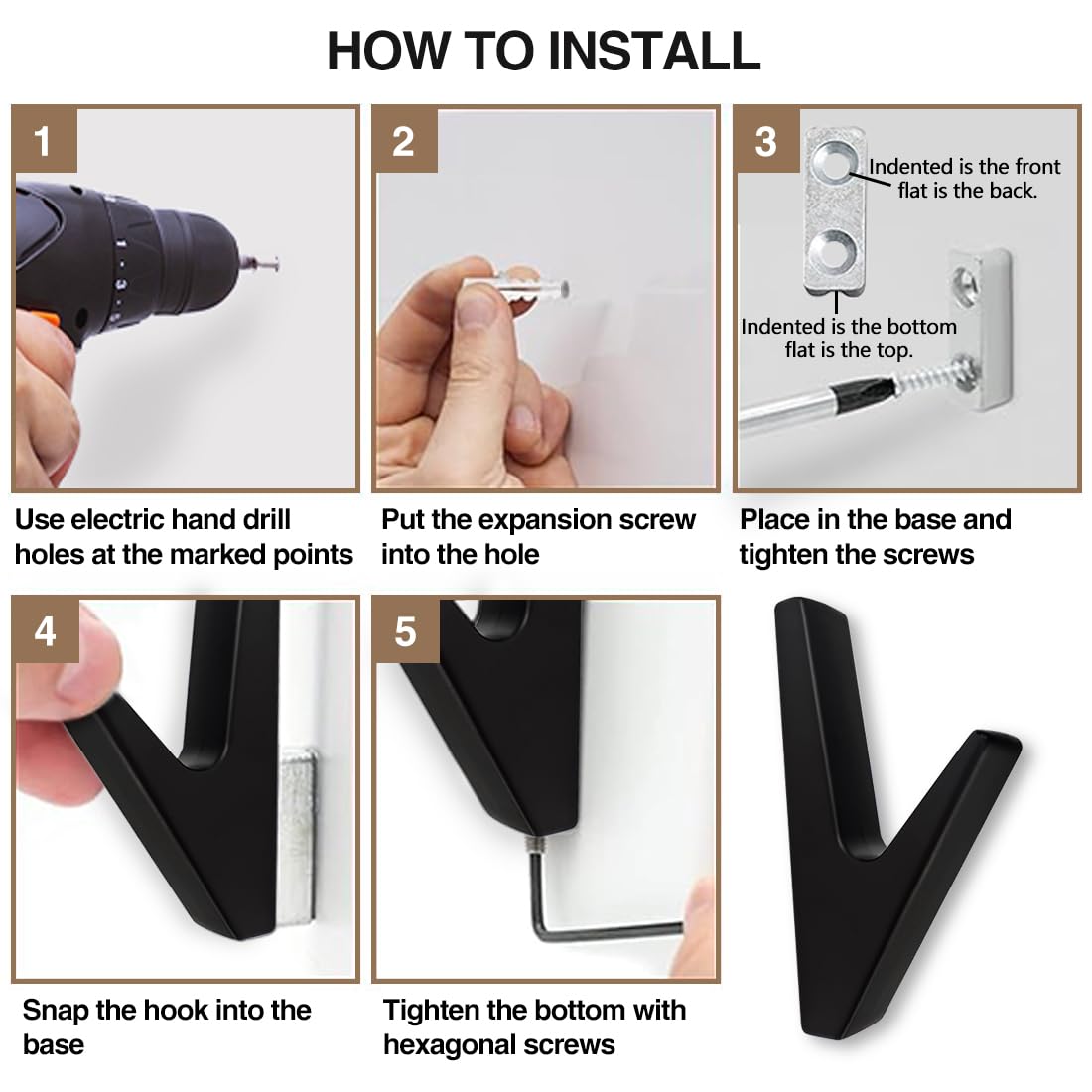 HOW TO INSTALL

1

Use electric hand drill holes at the marked points

2

Put the expansion screw into the hole

3

Indented is the front flat is the back.

Indented is the bottom flat is the top.

Place in the base and tighten the screws

4

Snap the hook into the base

5

Tighten the bottom with hexagonal screws