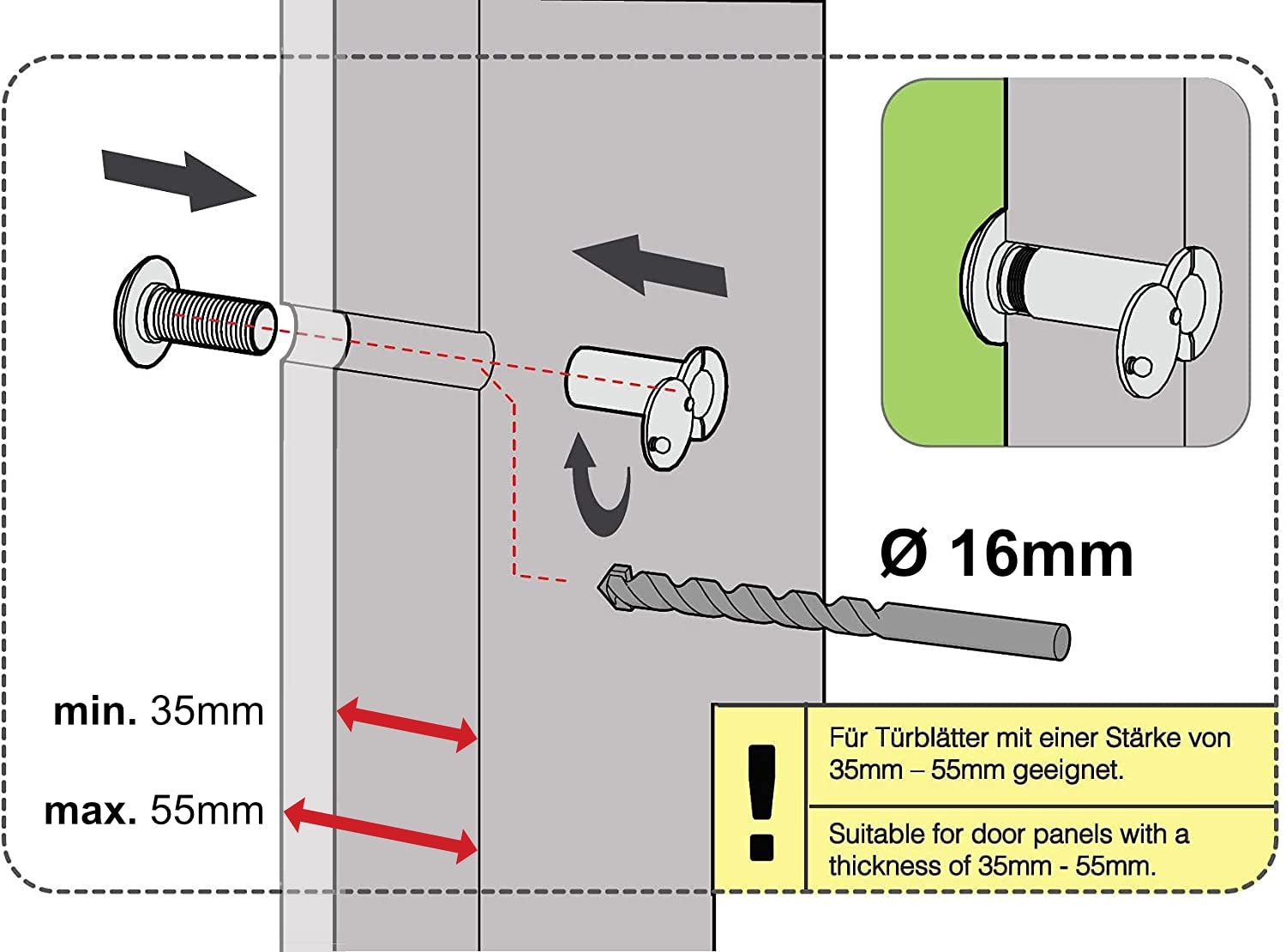 Ø 16mm

min. 35mm

max. 55mm

!

Für Türblätter mit einer Stärke von 35mm – 55mm geeignet.

Suitable for door panels with a thickness of 35mm - 55mm.