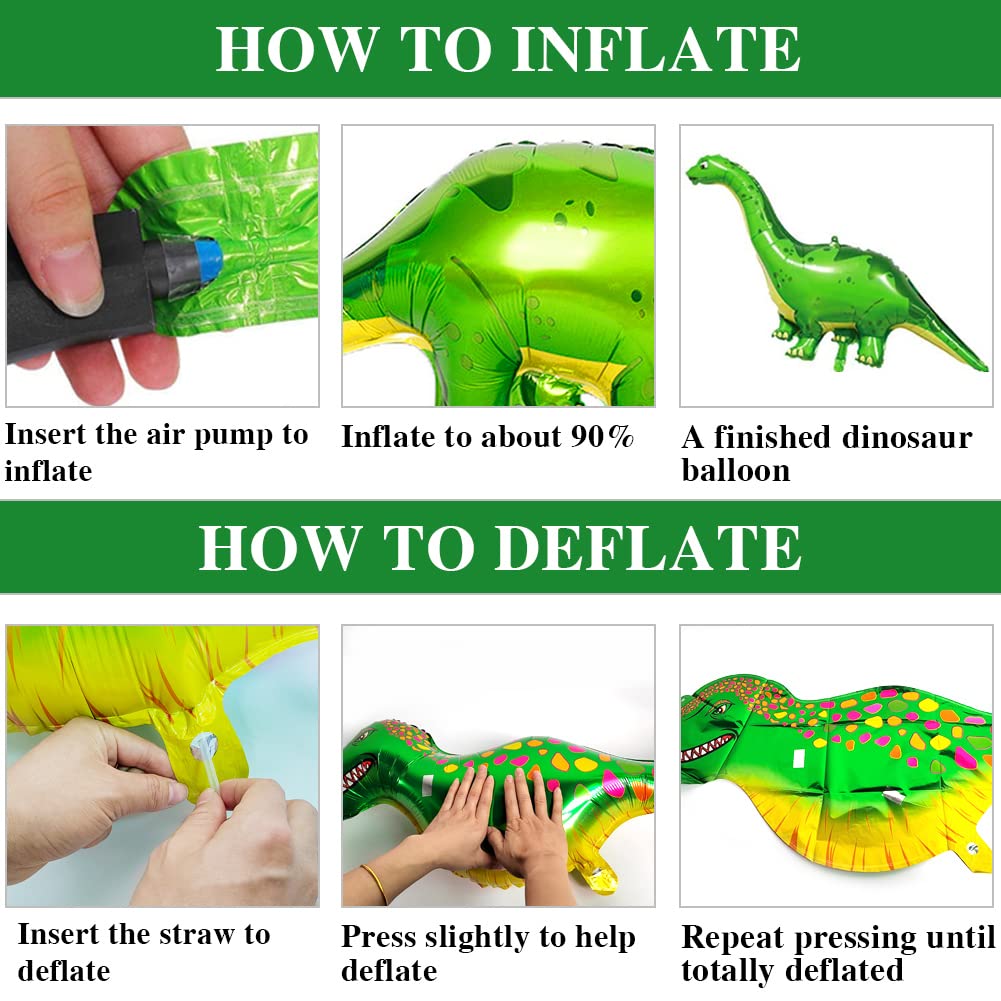 HOW TO INFLATE

Insert the air pump to inflate

Inflate to about 90%

A finished dinosaur balloon

HOW TO DEFLATE

Insert the straw to deflate

Press slightly to help deflate

Repeat pressing until totally deflated