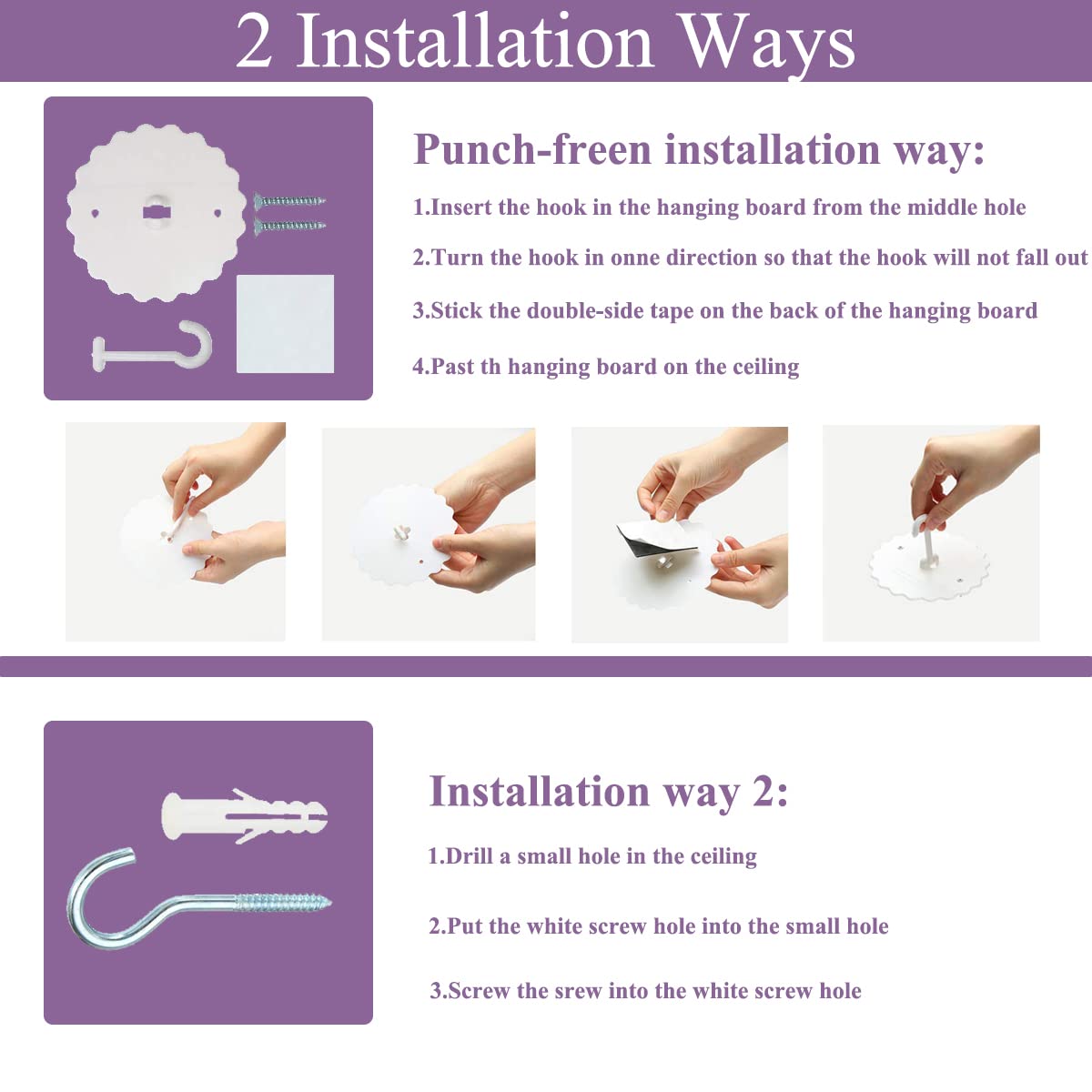 2 Installation Ways

Punch-freen installation way:

1.Insert the hook in the hanging board from the middle hole

2.Turn the hook in onne direction so that the hook will not fall out

3.Stick the double-side tape on the back of the hanging board

4.Past th hanging board on the ceiling

Installation way 2:

1.Drill a small hole in the ceiling

2.Put the white screw hole into the small hole

3.Screw the srew into the white screw hole