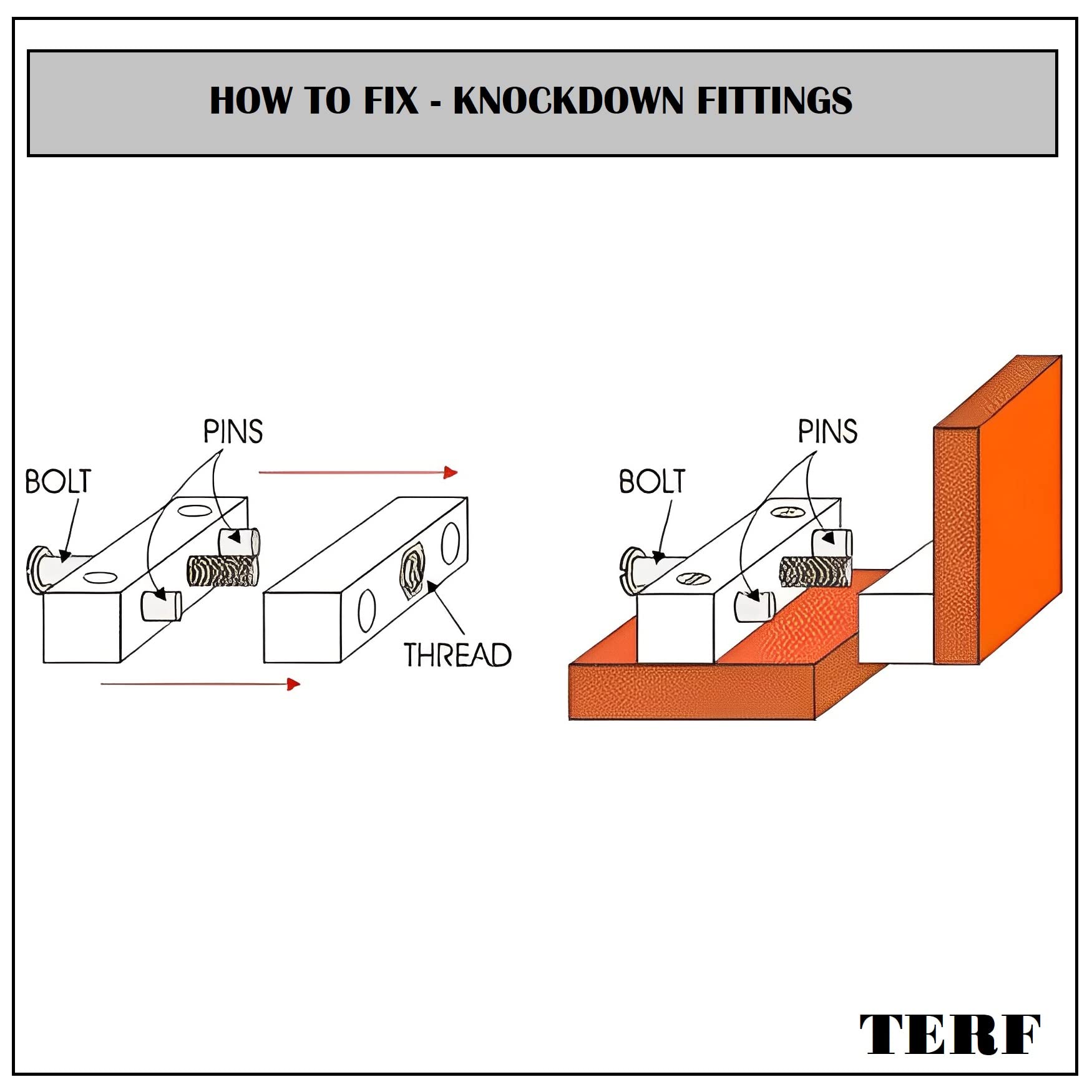 HOW TO FIX - KNOCKDOWN FITTINGS

PINS
BOLT
THREAD

PINS
BOLT

TERF