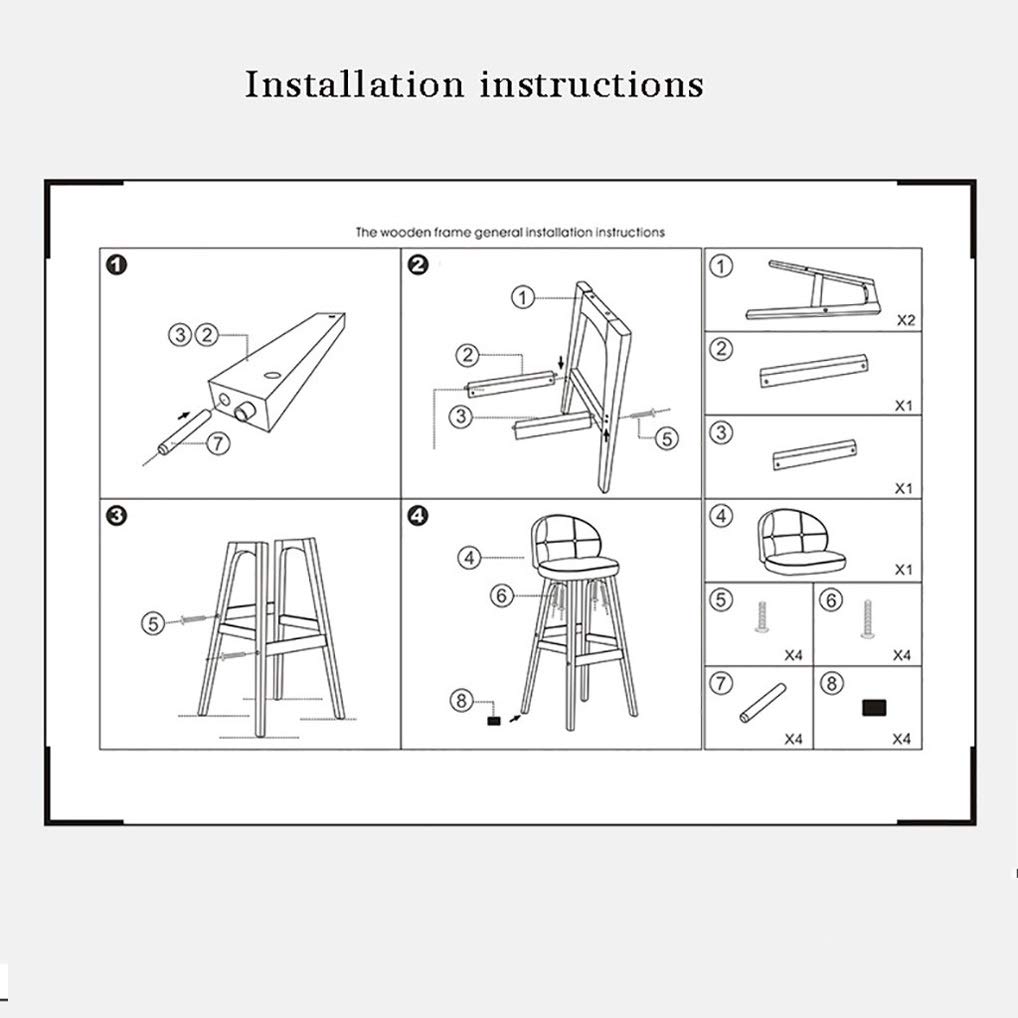 Installation instructions

The wooden frame general installation instructions

1
③ ②
⑦

2
①
②
③
⑤

3
⑤

4
④
⑥
⑧

① X2
② X1
③ X1
④ X1
⑤ X4
⑥ X4
⑦ X4
⑧ X4