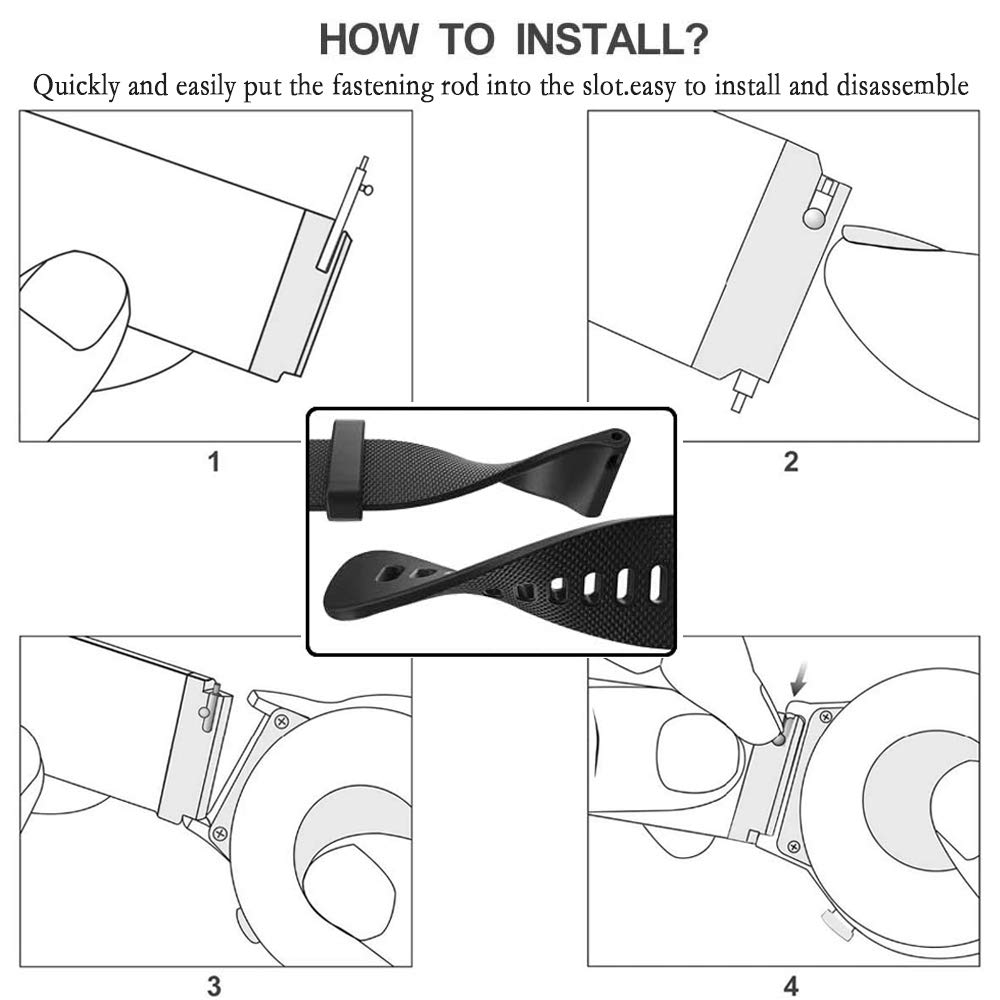 HOW TO INSTALL?

Quickly and easily put the fastening rod into the slot.easy to install and disassemble

1

2

3

4