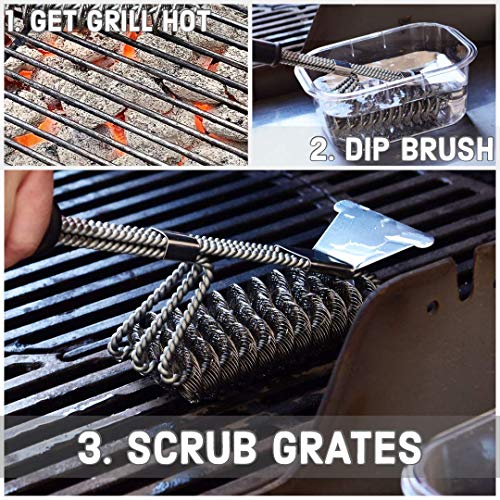 1. GET GRILL HOT

2. DIP BRUSH

3. SCRUB GRATES