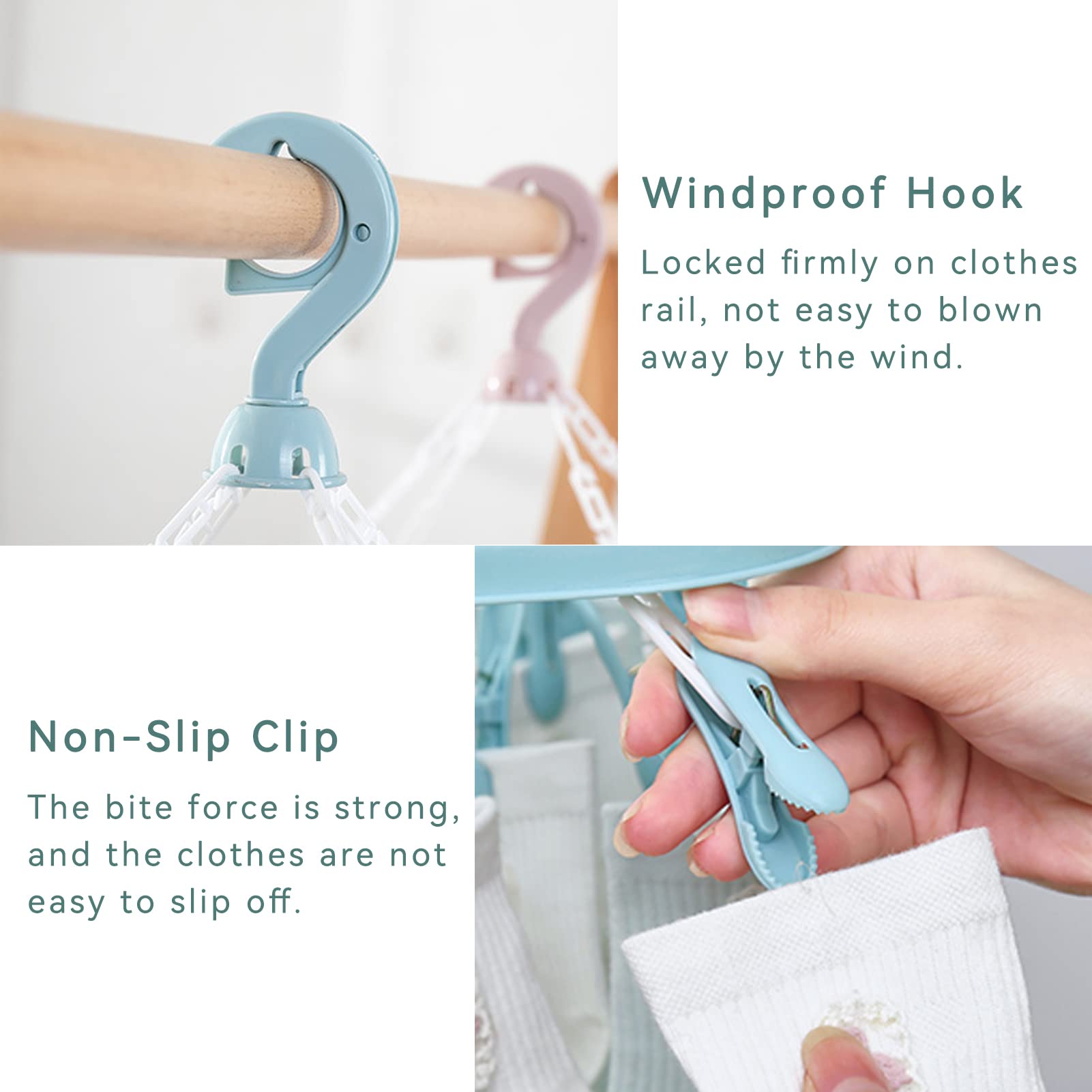 Windproof Hook

Locked firmly on clothes rail, not easy to blown away by the wind.

Non-Slip Clip

The bite force is strong, and the clothes are not easy to slip off.