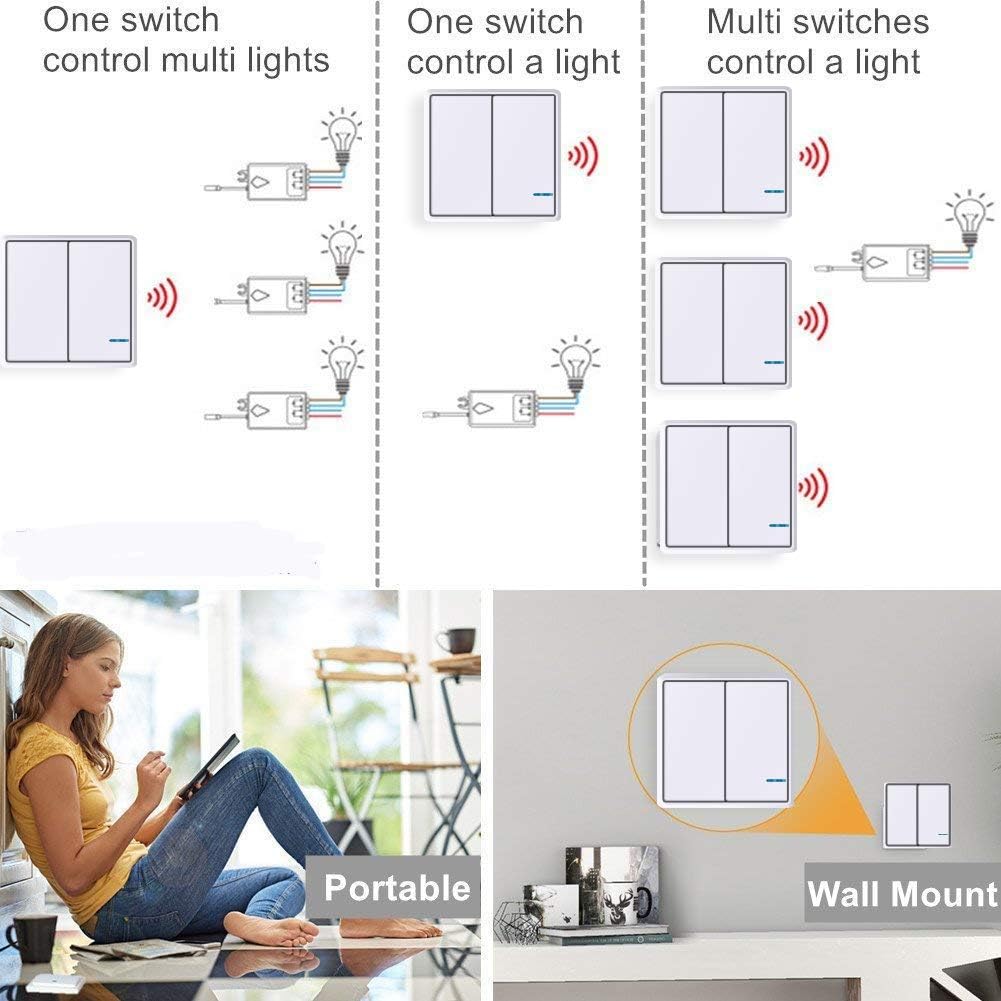 One switch control multi lights

One switch control a light

Multi switches control a light

Portable

Wall Mount